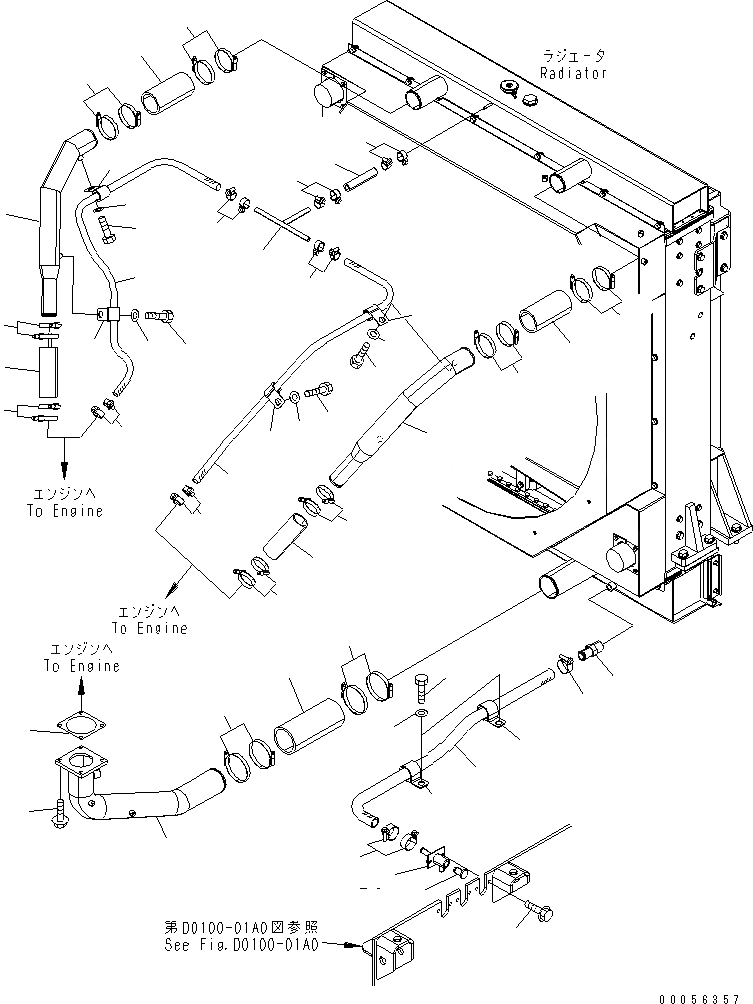 ラジエータ
Radiator

エンジンへ
To Engine

エンジンへ
To Engine

エンジンへ
To Engine

第D0100-01A0図参照
See Fig.D0100-01A0

00056357