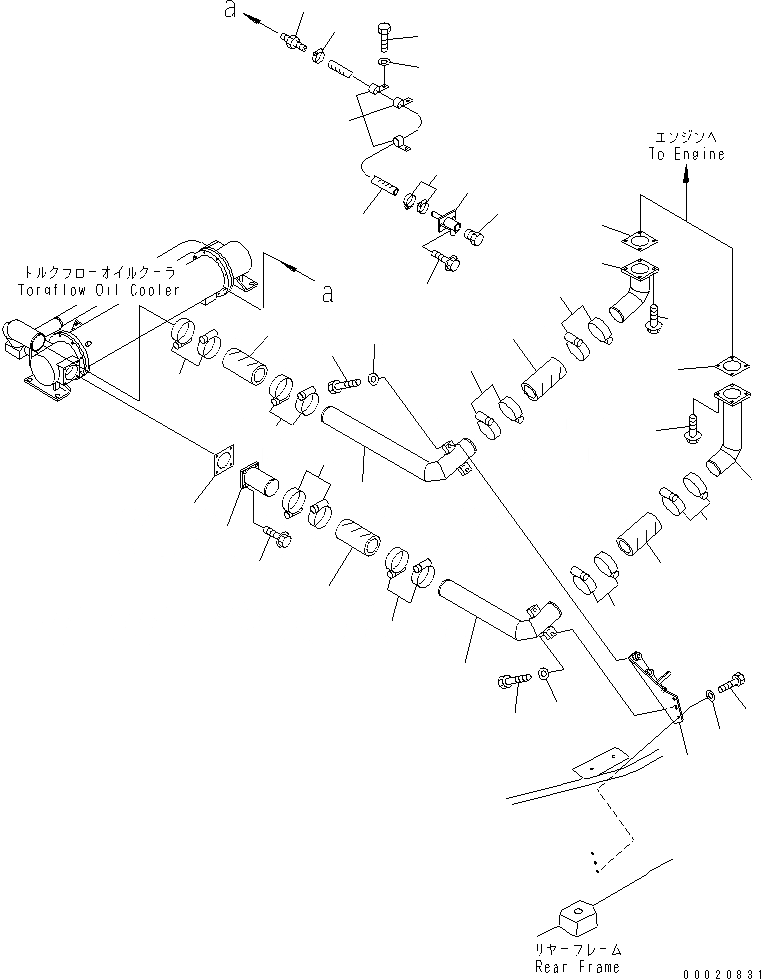 a

エンジンへ
To Engine

トルクフローオイルクーラ
Torqflow Oil Cooler

a

リヤーフレーム
Rear Frame

00020831