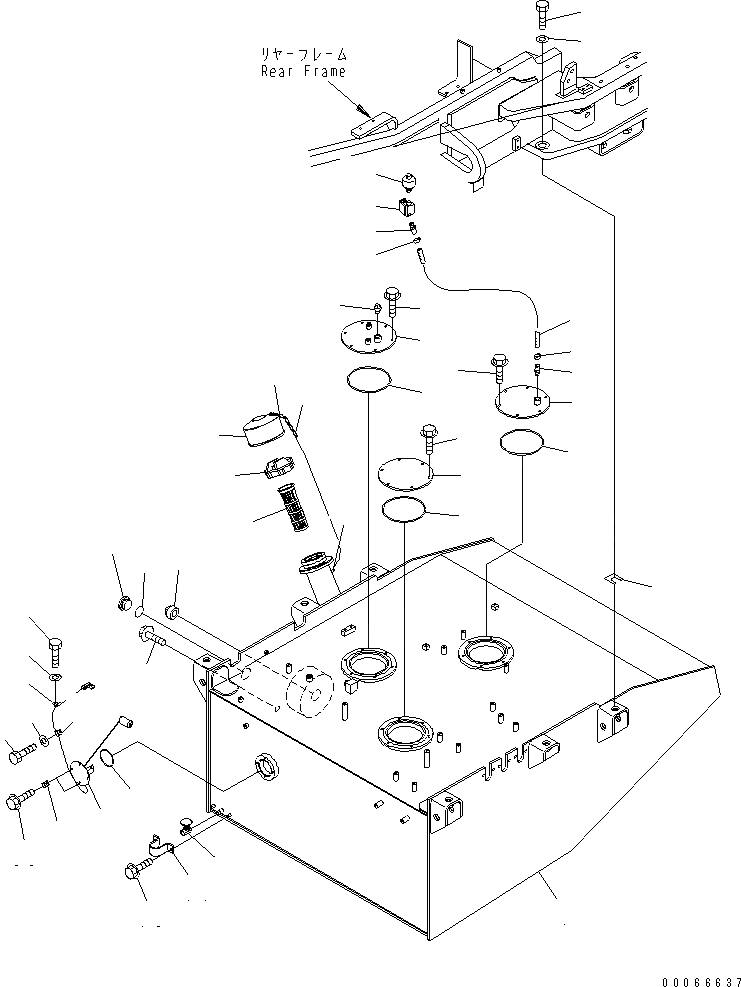 リヤーフレーム
Rear Frame

00066637