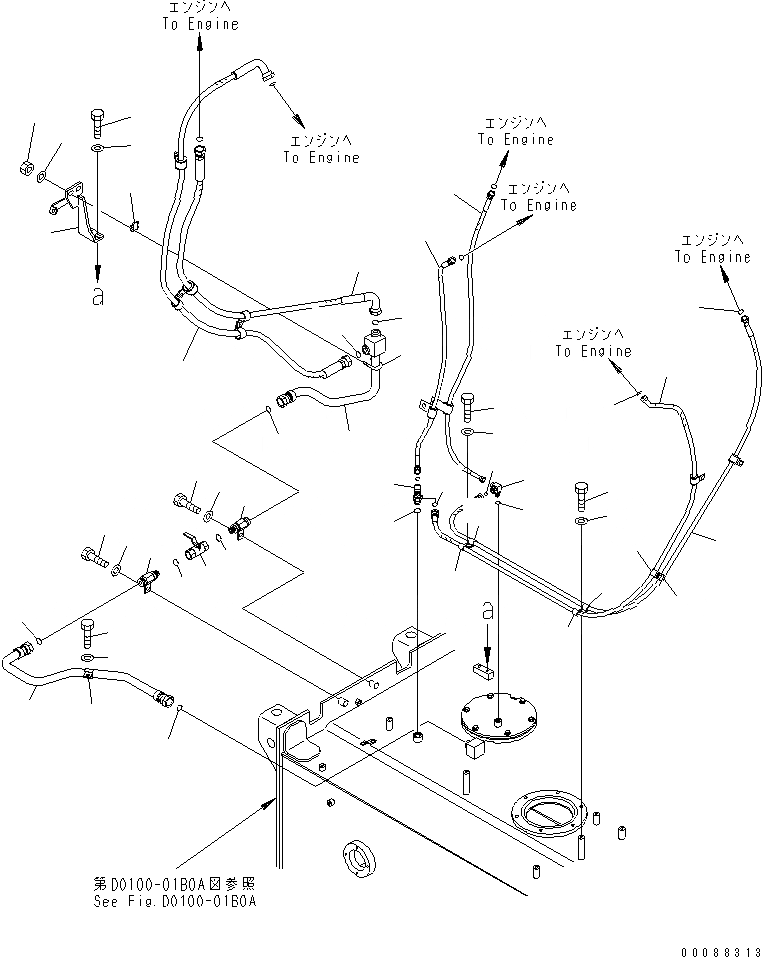 エンジンへ
To Engine

エンジンへ
To Engine

エンジンへ
To Engine

エンジンへ
To Engine

エンジンへ
To Engine

エンジンへ
To Engine

a

a

第D0100-01B0A図参照
See Fig.D0100-01B0A

00088313