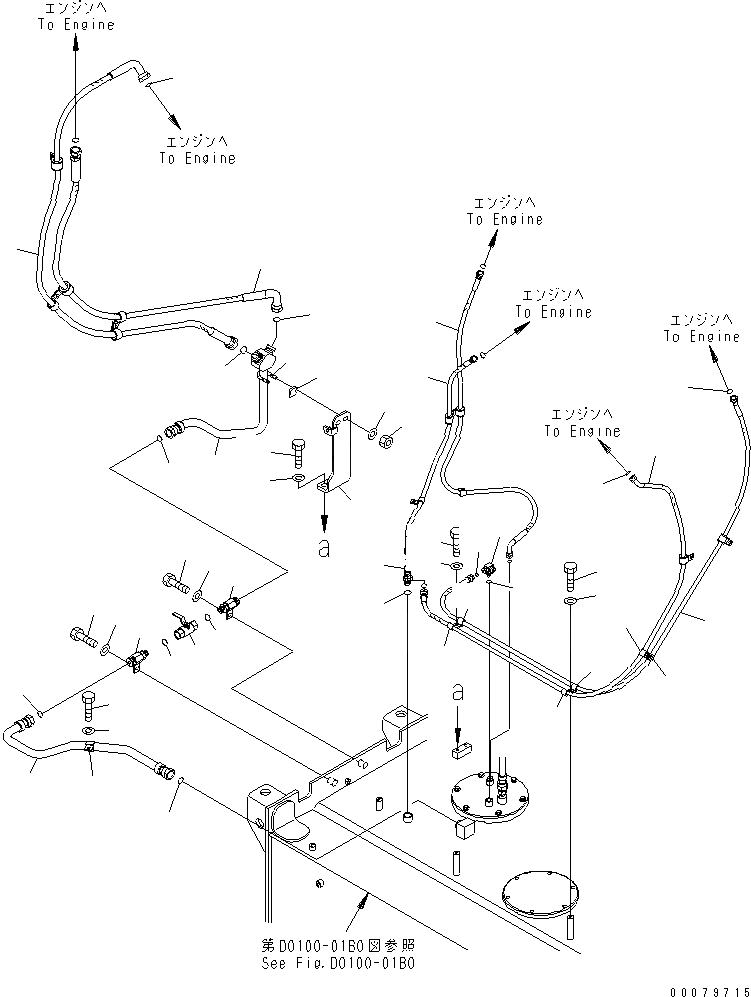 エンジンへ
To Engine

エンジンへ
To Engine

エンジンへ
To Engine

エンジンへ
To Engine

エンジンへ
To Engine

エンジンへ
To Engine

a

a

第D0100-01B0図参照
See Fig.D0100-01B0

00079715