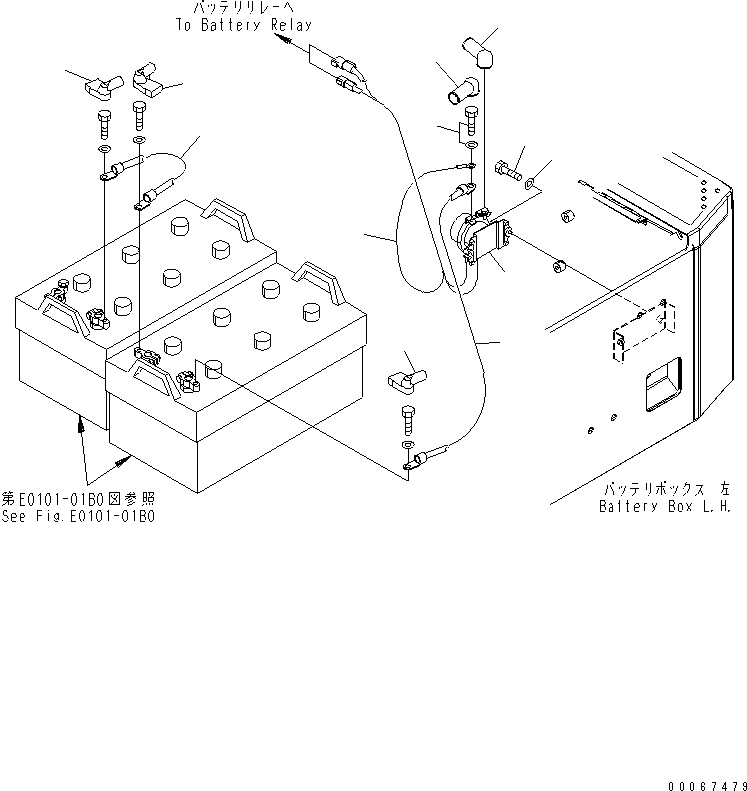 バッテリリレーへ
To Battery Relay

第E0101-01B0図参照
See Fig.E0101-01B0

バッテリボックス 左
Battery Box L.H.

00067479