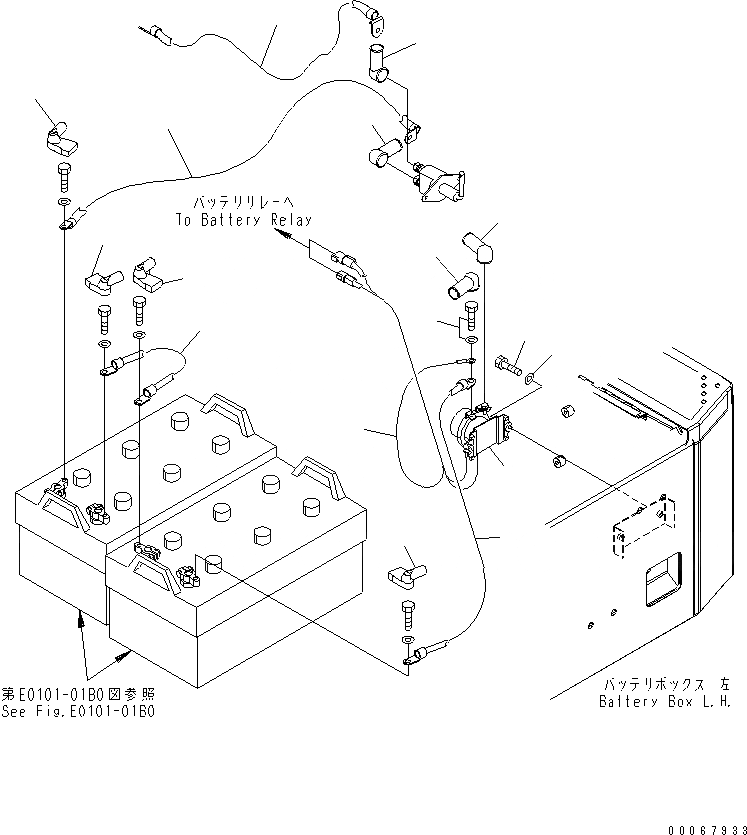 バッテリリレーへ
To Battery Relay

第E0101-01B0図参照
See Fig.E0101-01B0

バッテリボックス 左
Battery Box L.H.

00067933