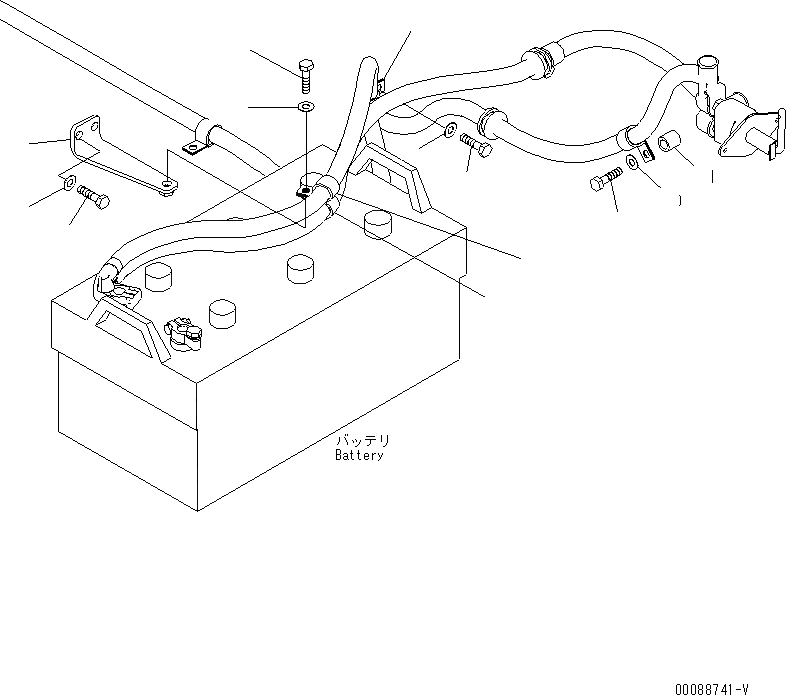 バッテリ
Battery

00088741-V