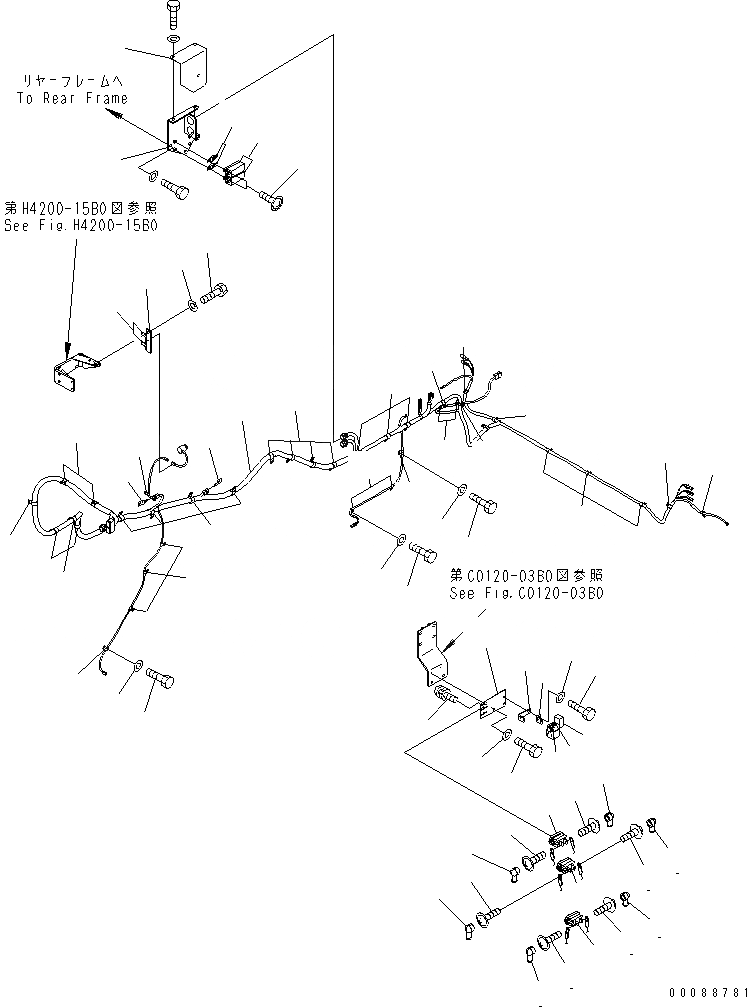 リヤーフレームへ
To Rear Frame

第H4200-15B0図参照
See Fig.H4200-15B0

第C0120-03B0図参照
See Fig.C0120-03B0

00088781