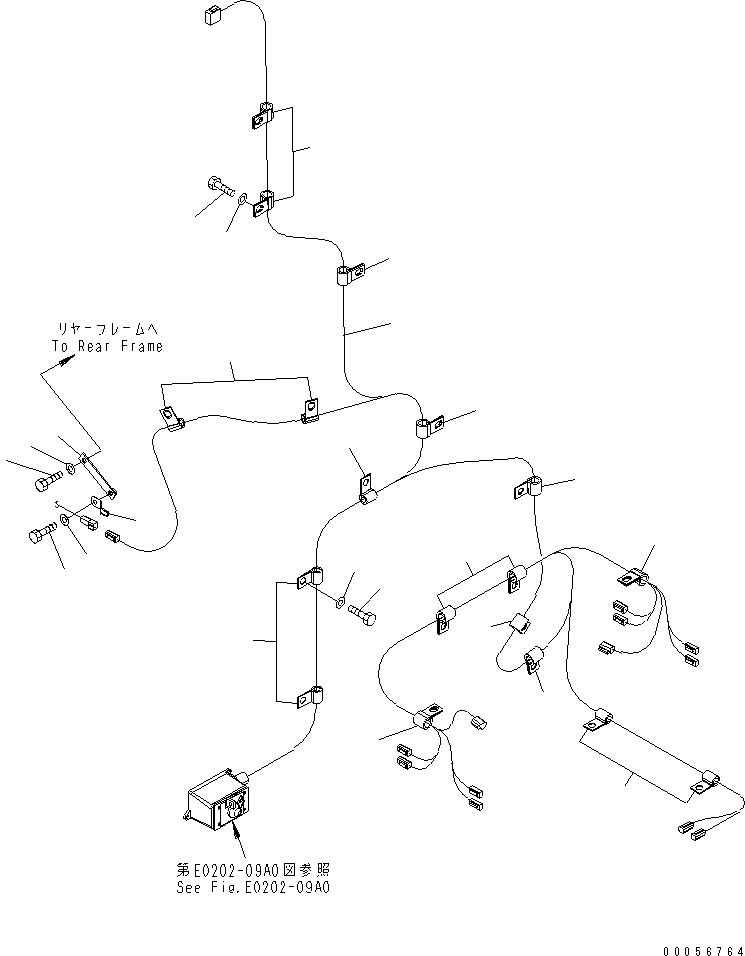 リヤーフレームへ
To Rear Frame

第E0202-09A0図参照
See Fig.E0202-09A0

00056764