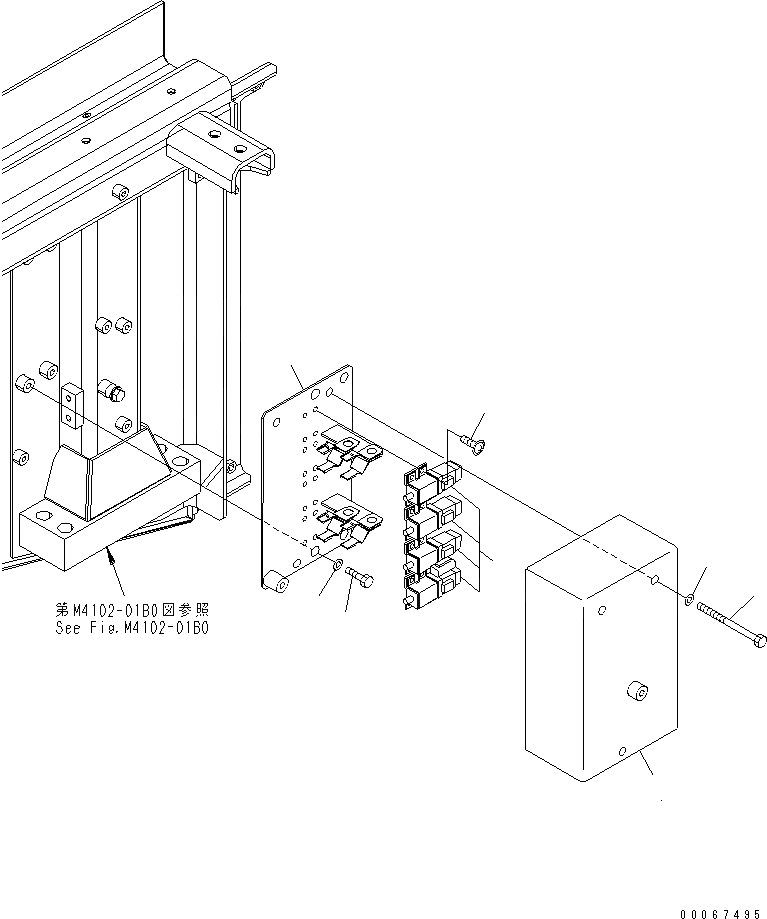 第M4102-01B0図参照
See Fig.M4102-01B0

00067495