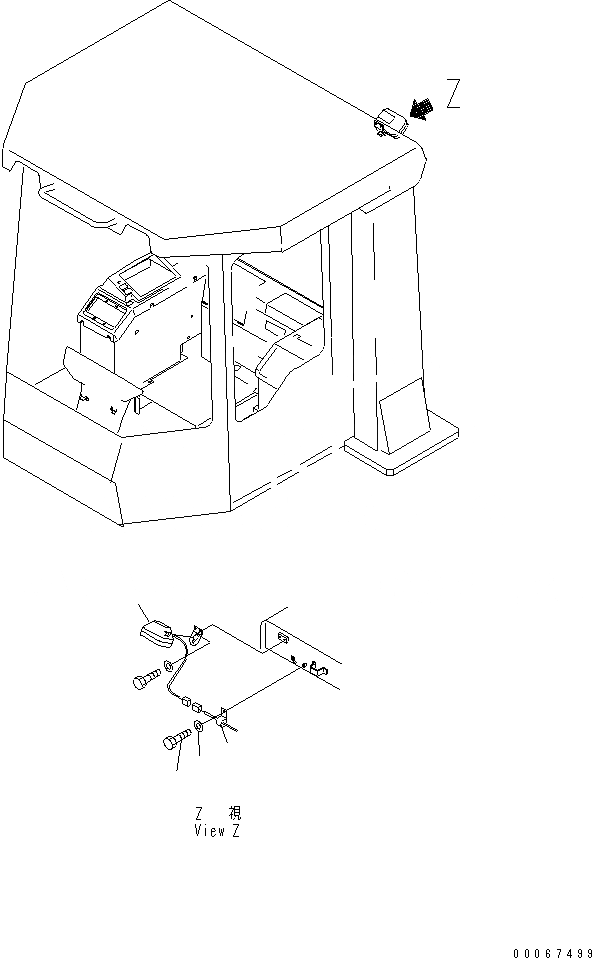 Z

Z 視
View Z

00067499