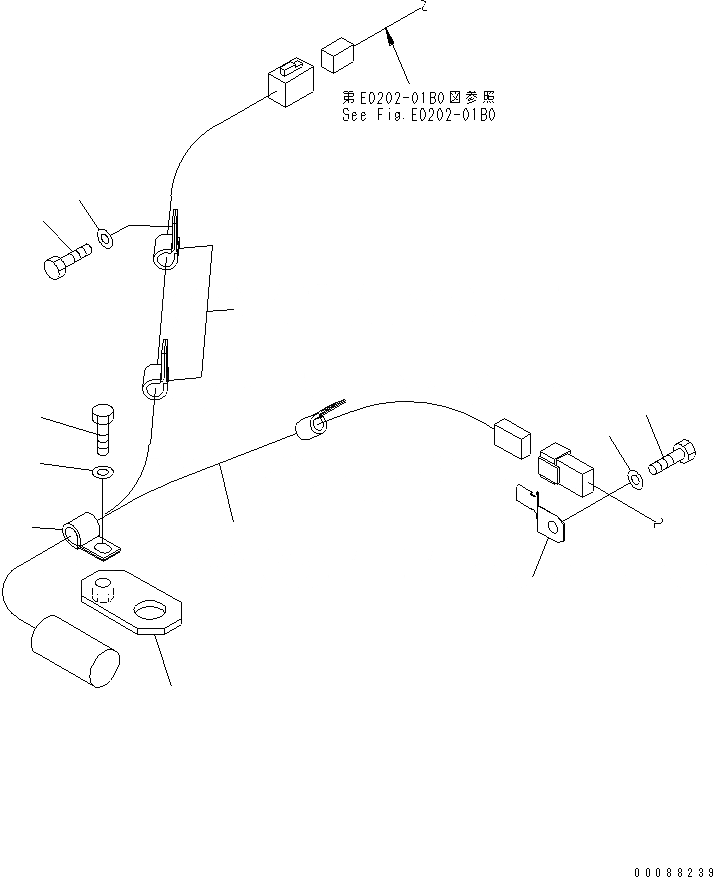 第E0202-01B0図参照
See Fig.E0202-01B0

00088239