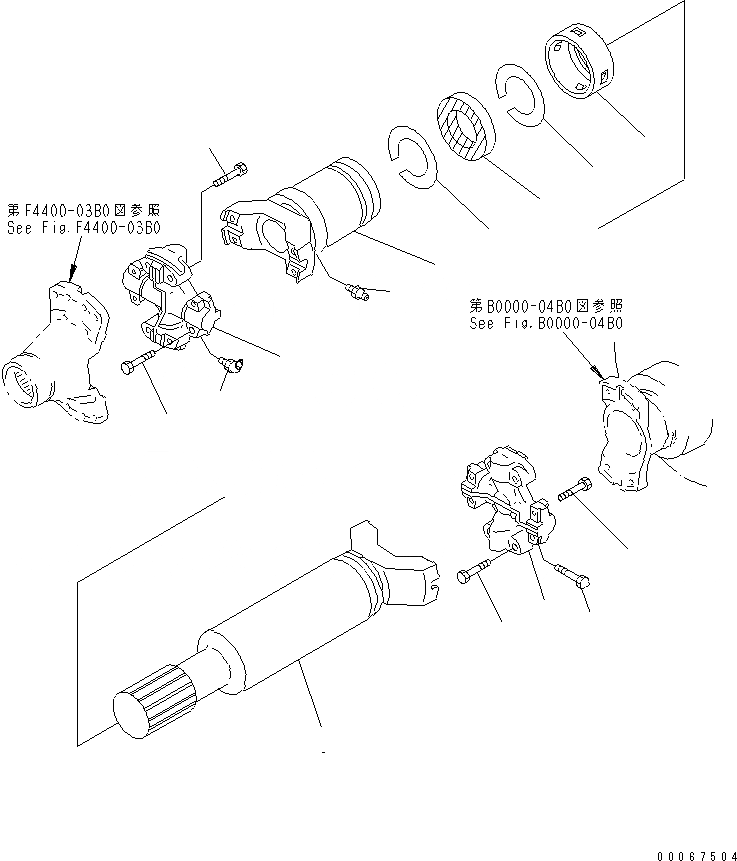 第F4400-03B0図参照
See Fig.F4400-03B0

第B0000-04B0図参照
See Fig.B0000-04B0

00067504