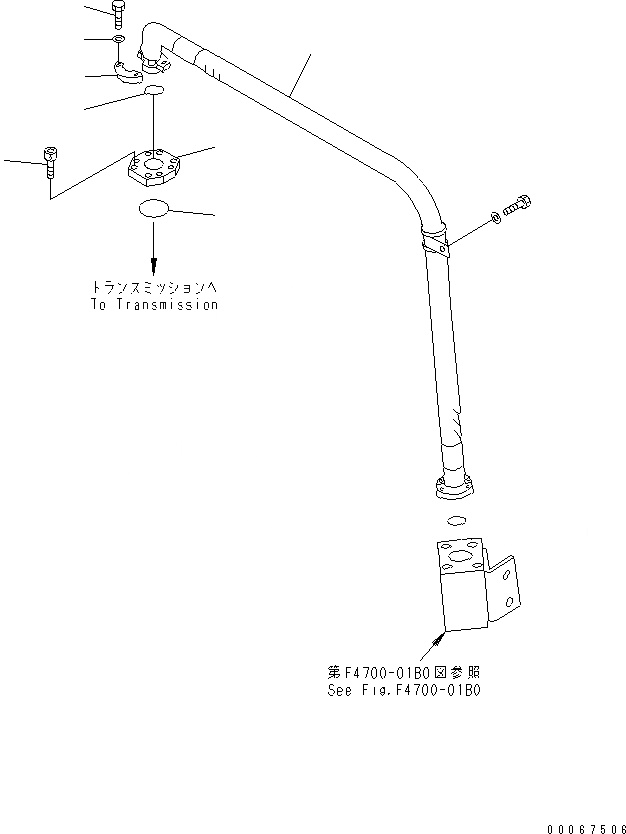 トランスミッションへ
To Transmission

第F4700-01B0図参照
See Fig.F4700-01B0

00067506