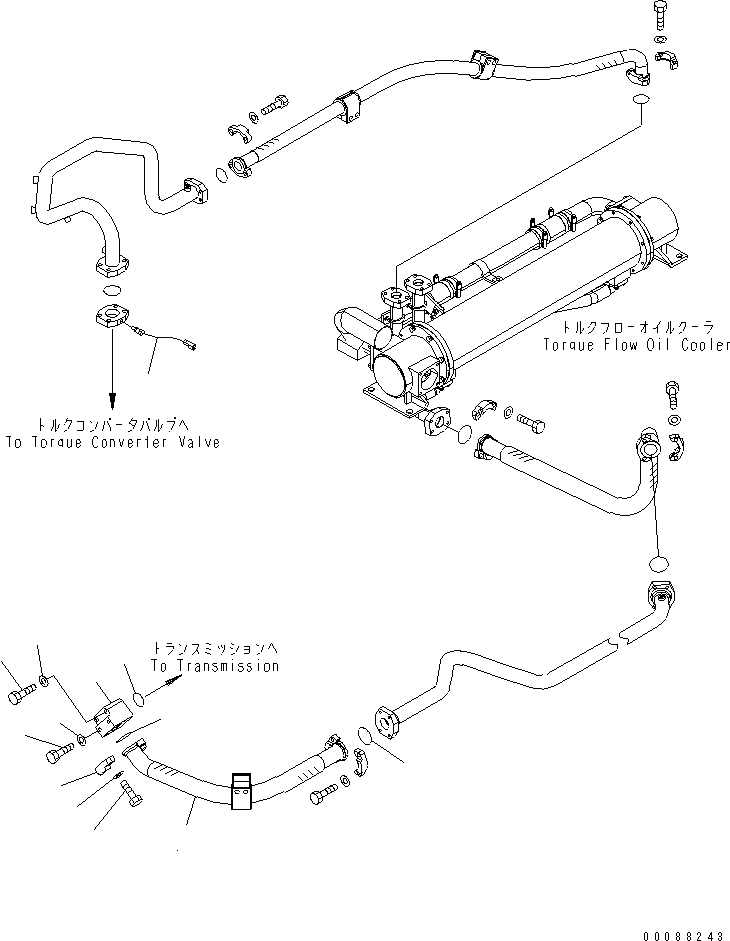 トルクフローオイルクーラ
Torque Flow Oil Cooler

トルクコンバータバルブへ
To Torque Converter Valve

トランスミッションへ
To Transmission

00088243