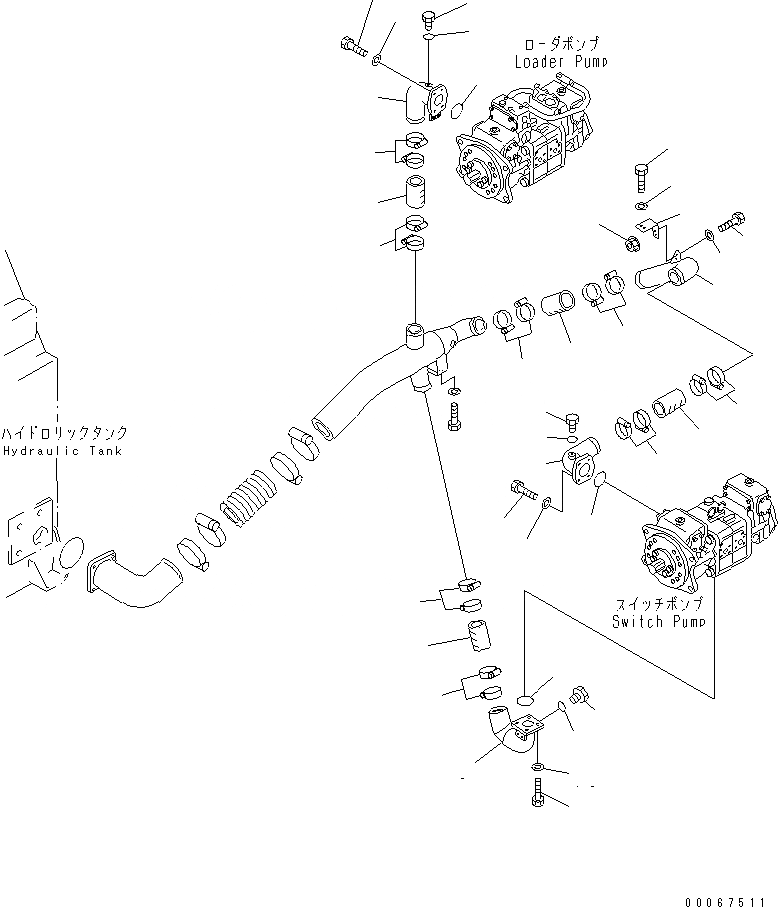 ローダポンプ
Loader Pump

ハイドロリックタンク
Hydraulic Tank

スイッチポンプ
Switch Pump

00067511