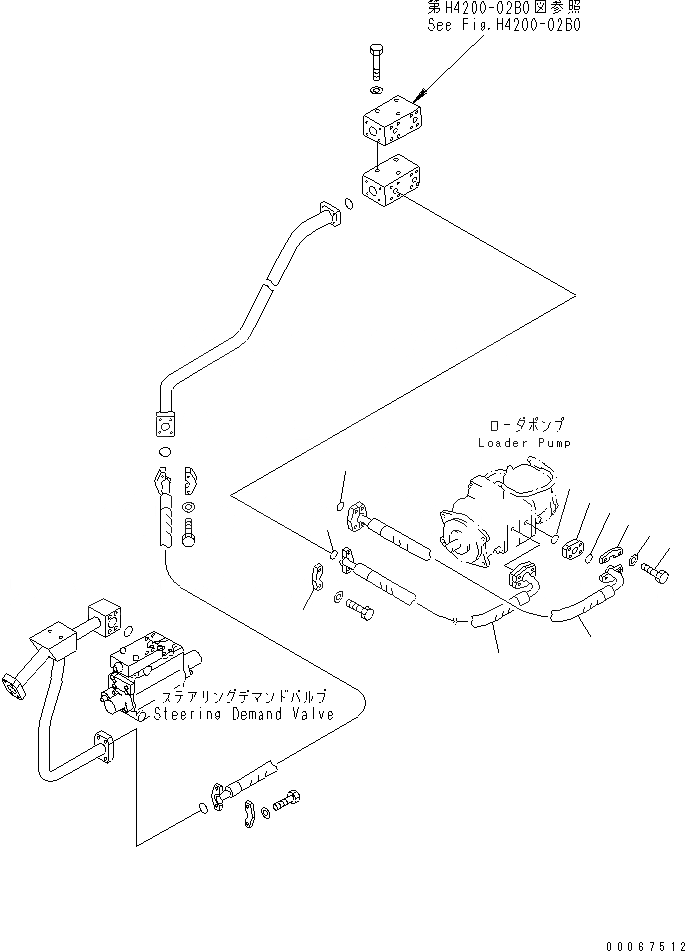 第H4200-02B0図参照
See Fig.H4200-02B0

ローダポンプ
Loader Pump

ステアリングデマンドバルブ
Steering Demand Valve

00067512