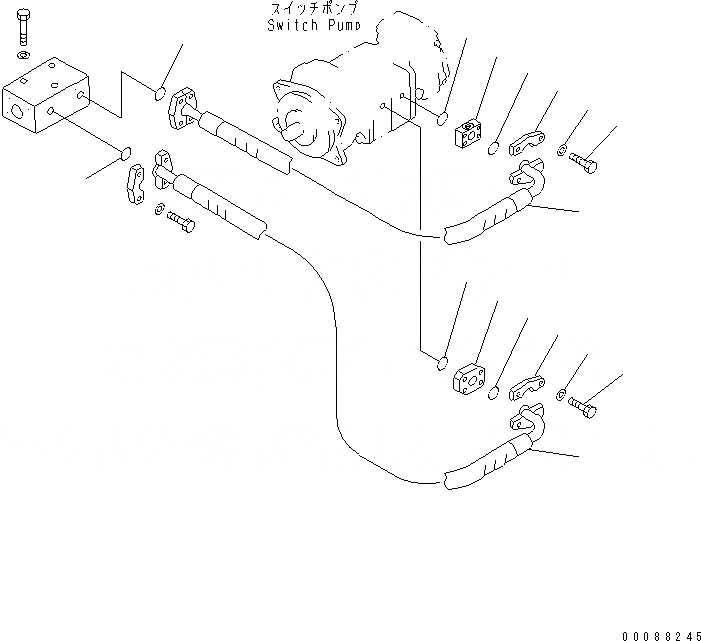 スイッチポンプ
Switch Pump

00088245