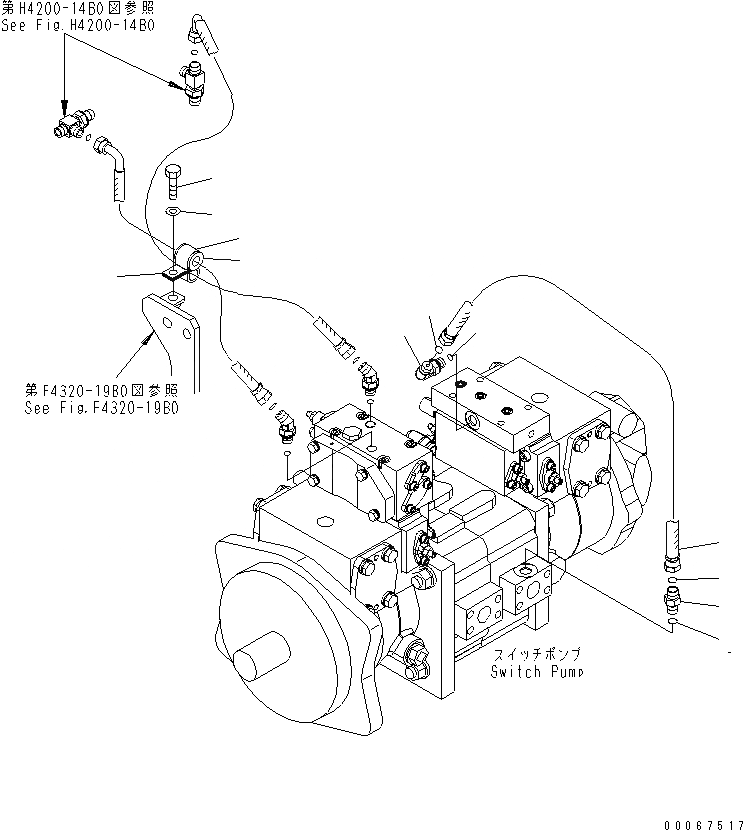 第H4200-14B0図参照
See Fig.H4200-14B0

第F4320-19B0図参照
See Fig.F4320-19B0

スイッチポンプ
Switch Pump

00067517