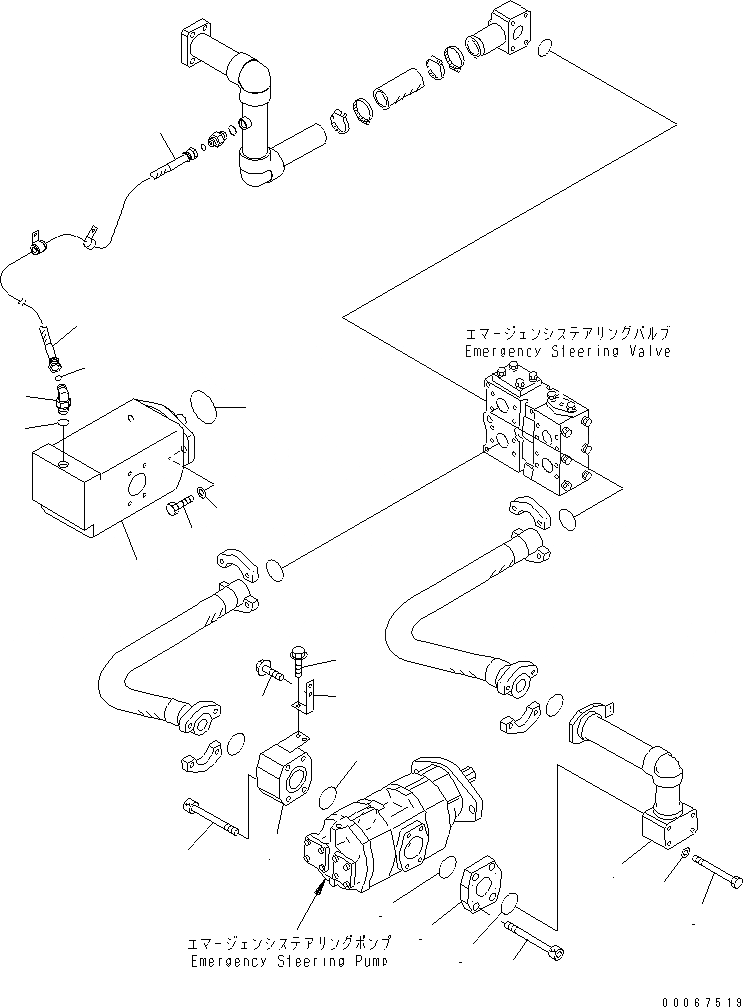 エマージェンシステアリングバルブ
Emergency Steering Valve

エマージェンシステアリングポンプ
Emergency Steering Pump

00067519