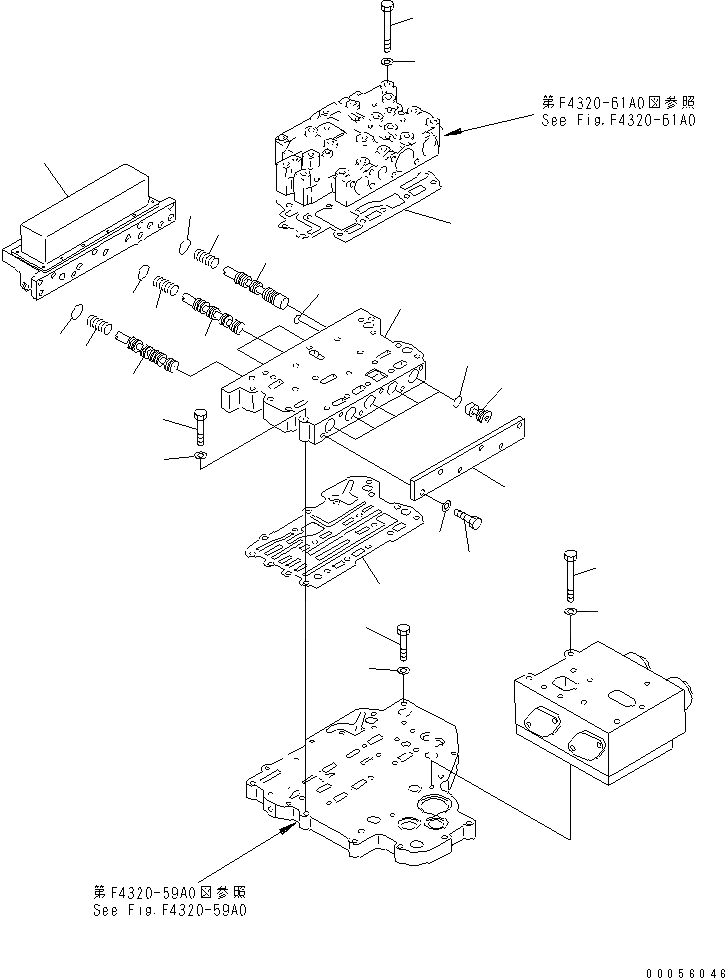 第F4320-61A0図参照
See Fig.F4320-61A0

第F4320-59A0図参照
See Fig.F4320-59A0

00056046