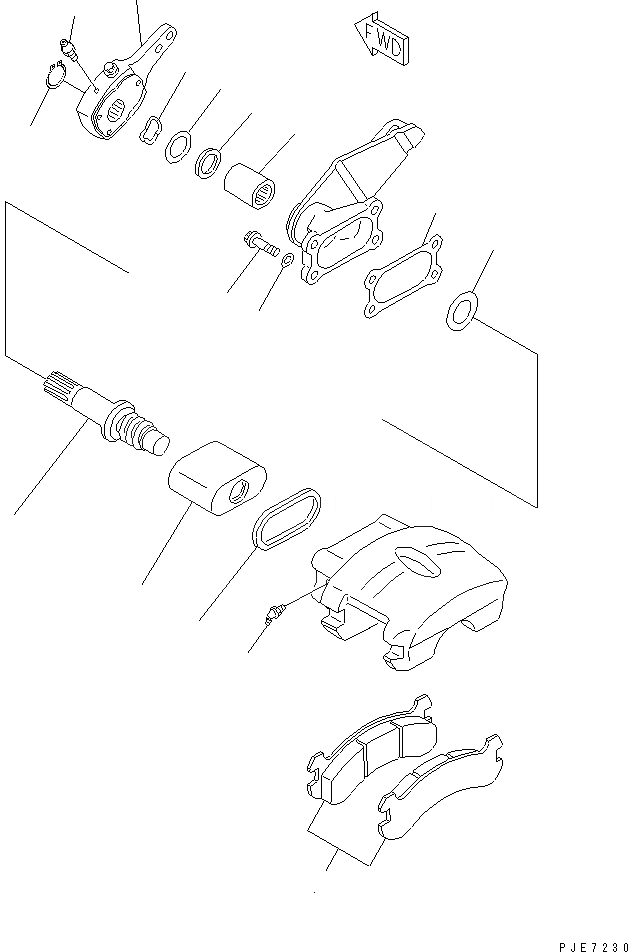 FWD

PJE7230