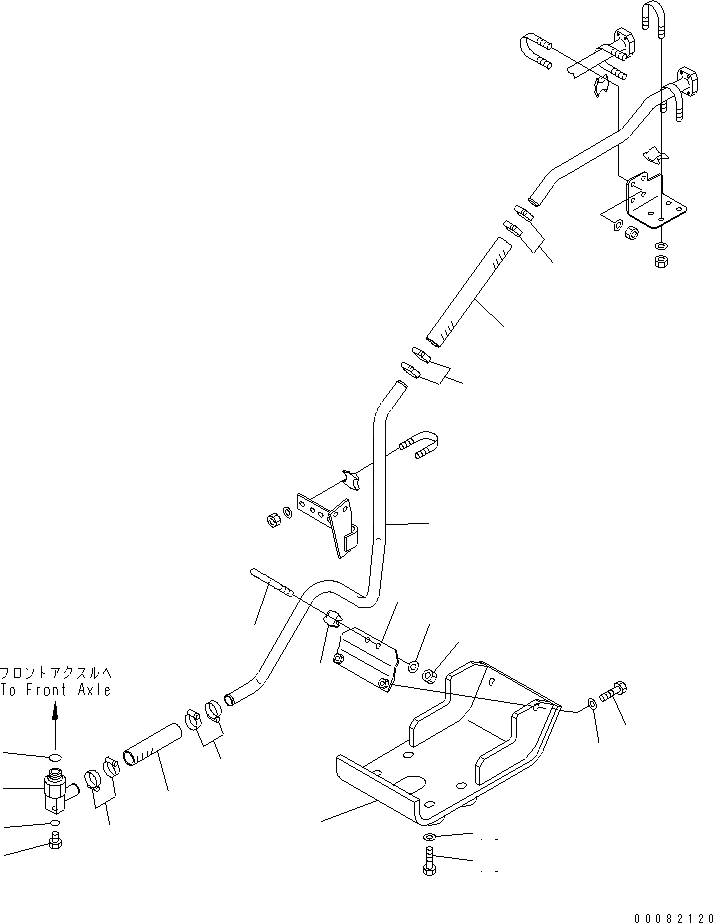 フロントアクスルへ
To Front Axle

00082120