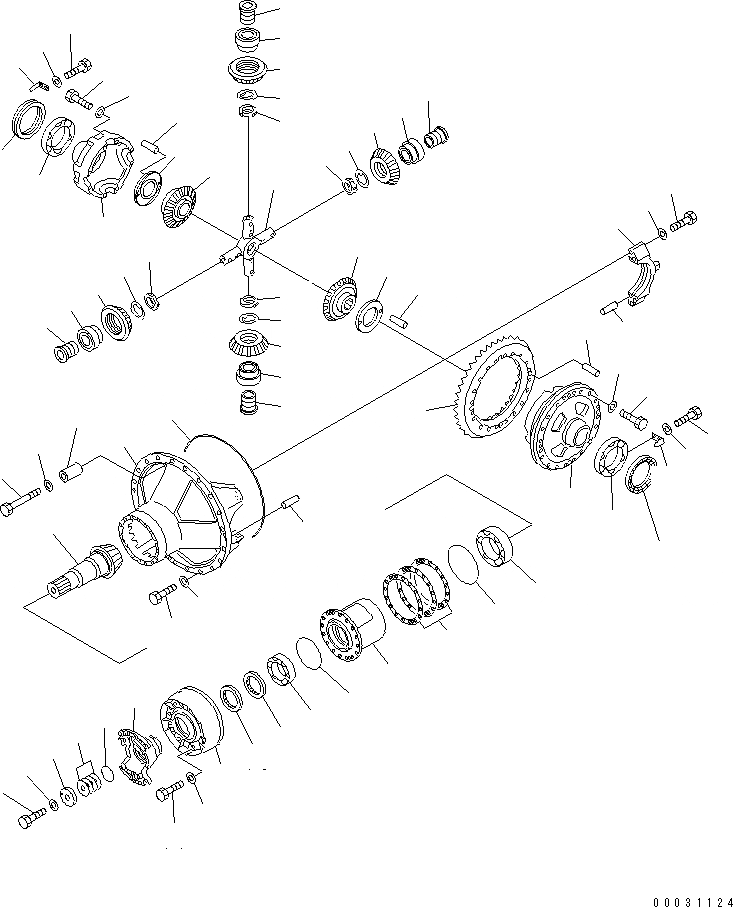 00031124