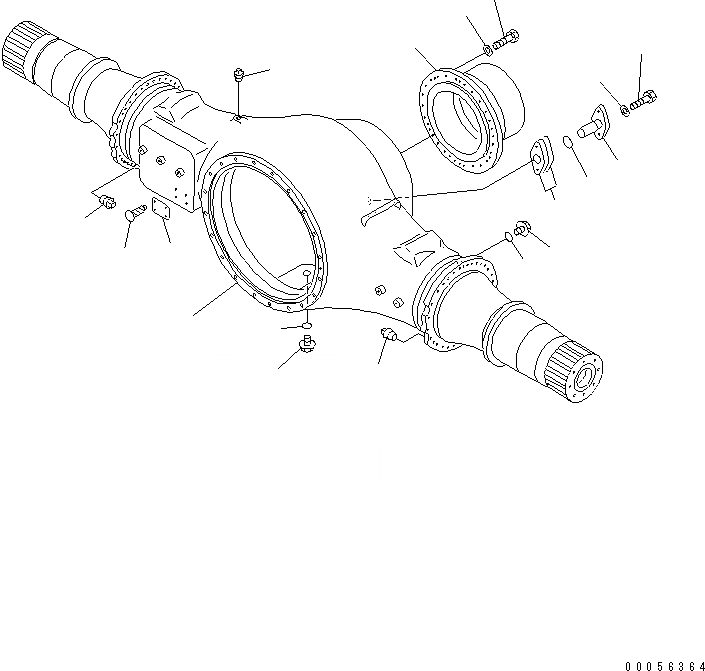 00056364