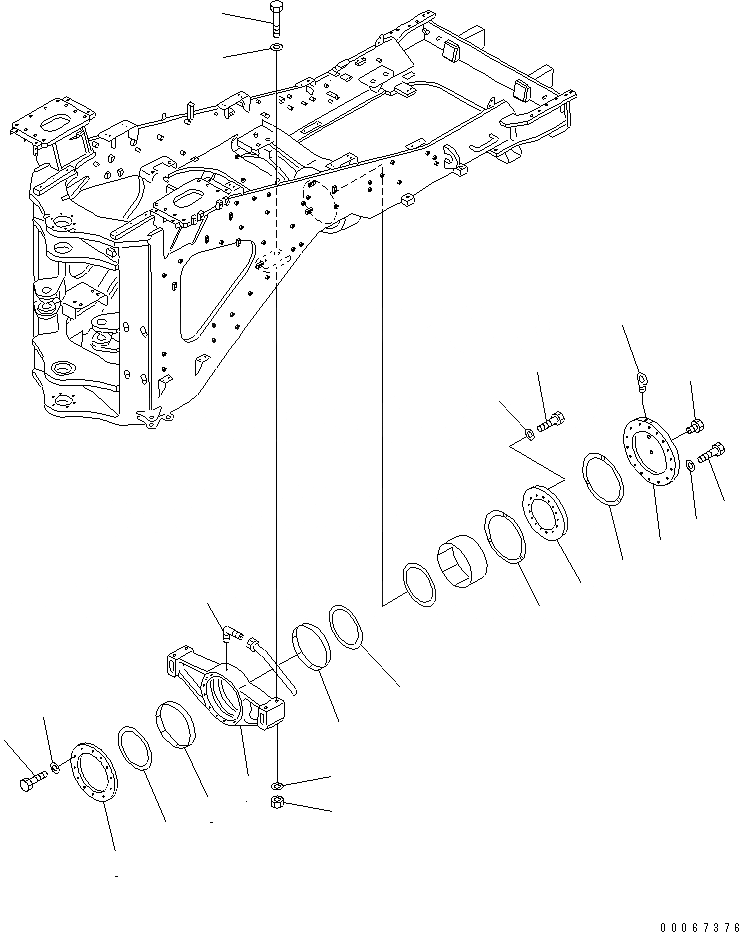 00067378