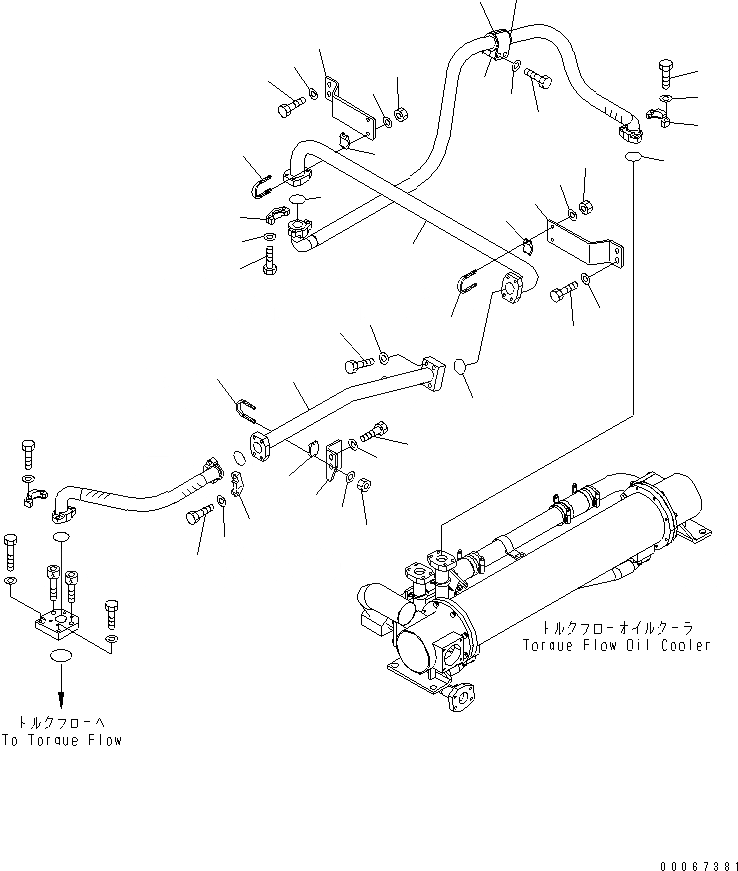 トルクフローオイルクーラ
Torque Flow Oil Cooler

トルクフローへ
To Torque Flow

00067381