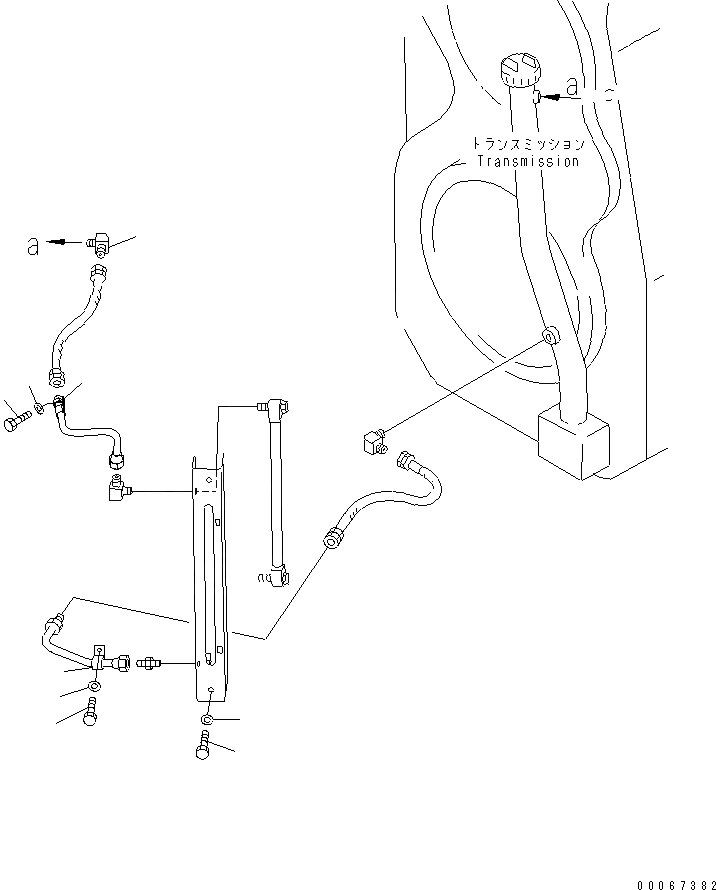 a
トランスミッション
Transmission
a
00067382