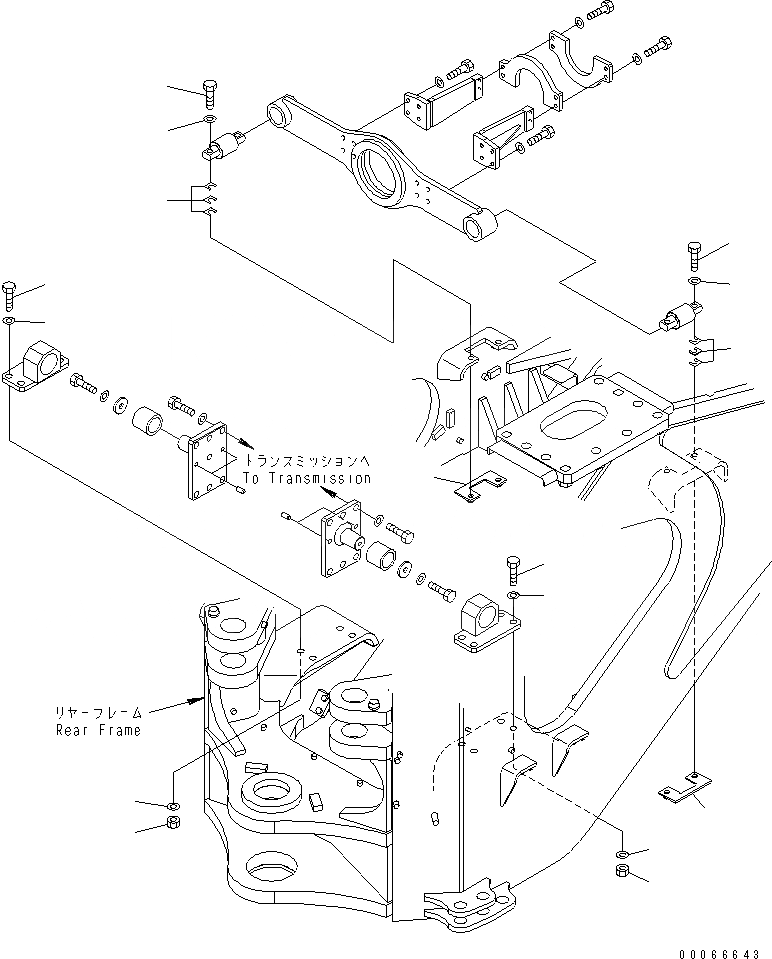 トランスミッションへ
To Transmission

リヤーフレーム
Rear Frame

00066643