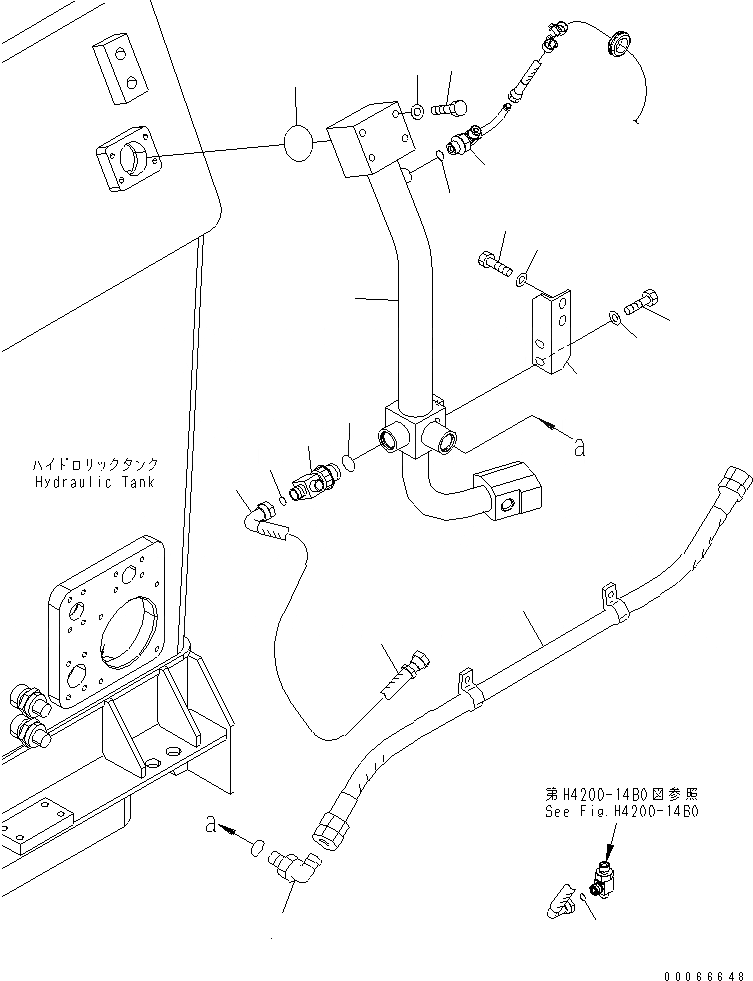 ハイドロリックタンク
Hydraulic Tank

a

a

第H4200-14B0図参照
See Fig.H4200-14B0

00066648