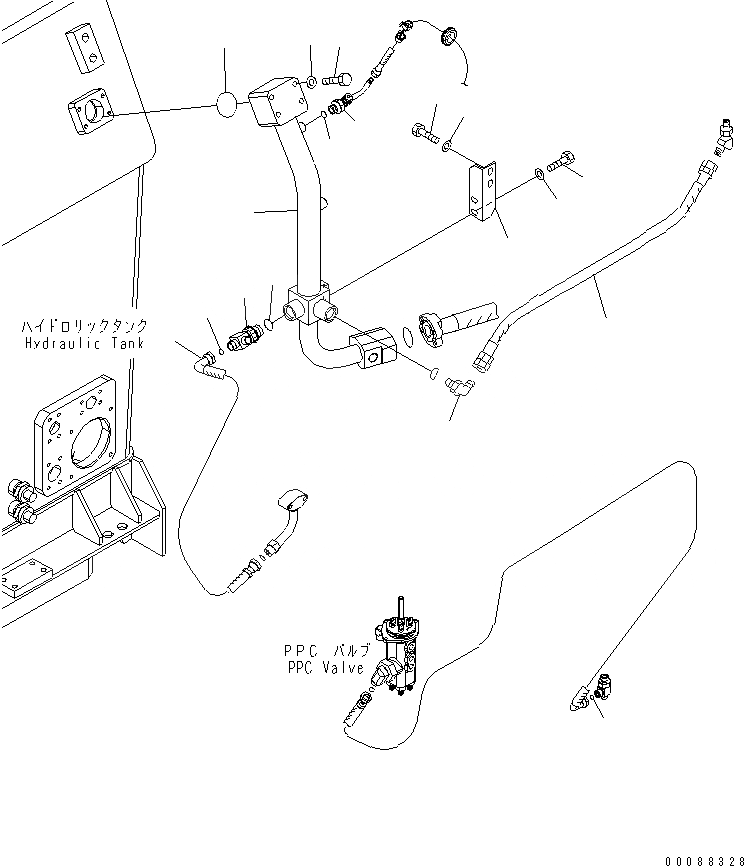 ハイドロリックタンク
Hydraulic Tank

PPC バルブ
PPC Valve

00088328