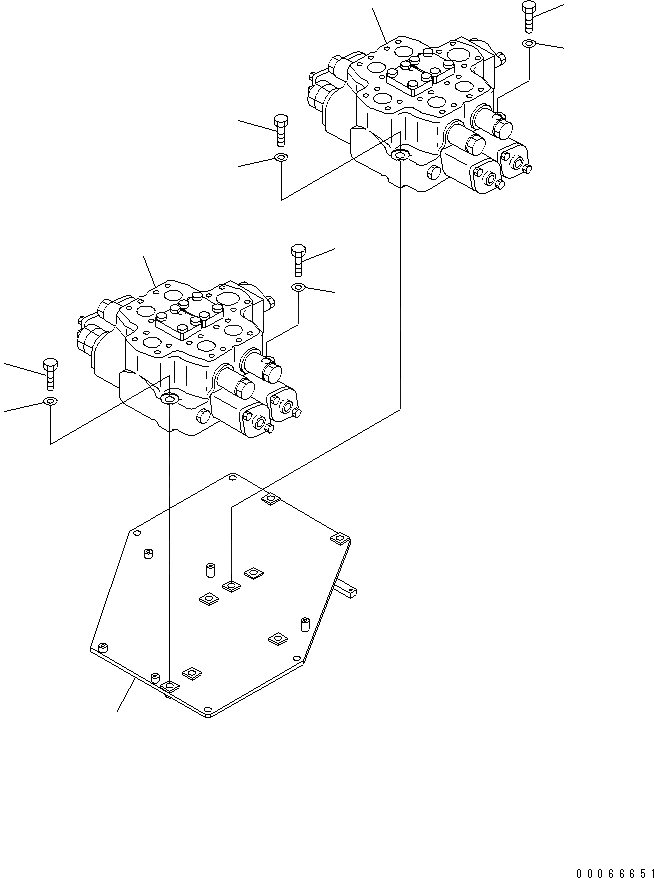 00066651