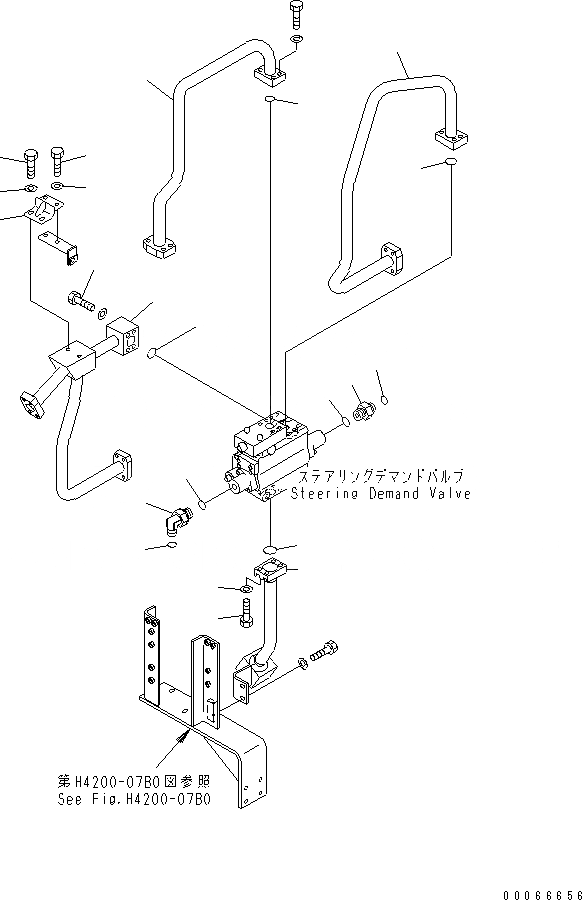 ステアリングデマンドバルブ
Steering Demand Valve

第H4200-07B0図参照
See Fig.H4200-07B0

00066656