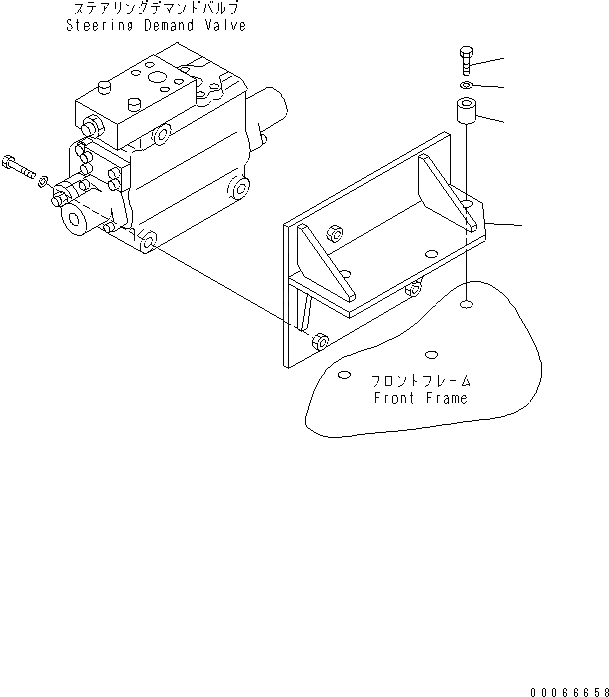 ステアリングデマンドバルブ
Steering Demand Valve

フロントフレーム
Front Frame

00066658