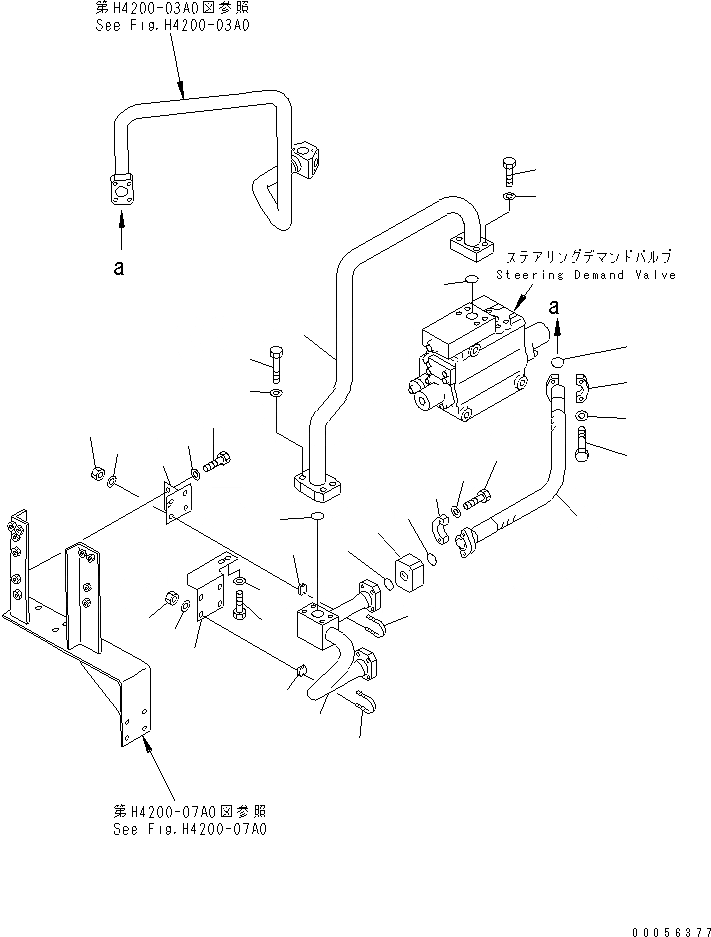 第H4200-03A0図参照
See Fig.H4200-03A0

a

ステアリングデマンドバルブ
Steering Demand Valve

a

第H4200-07A0図参照
See Fig.H4200-07A0

00056377