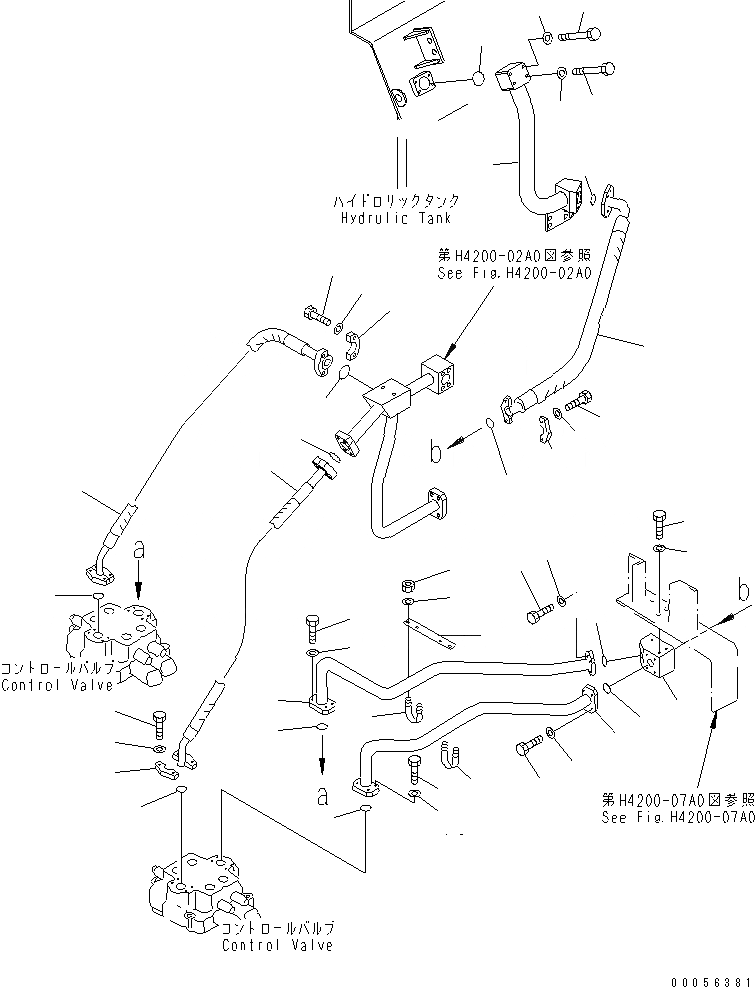 ハイドロリックタンク
Hydrulic Tank

第H4200-02A0図参照
See Fig.H4200-02A0

b

a

コントロールバルブ
Control Valve

b

a

第H4200-07A0図参照
See Fig.H4200-07A0

コントロールバルブ
Control Valve

00056381