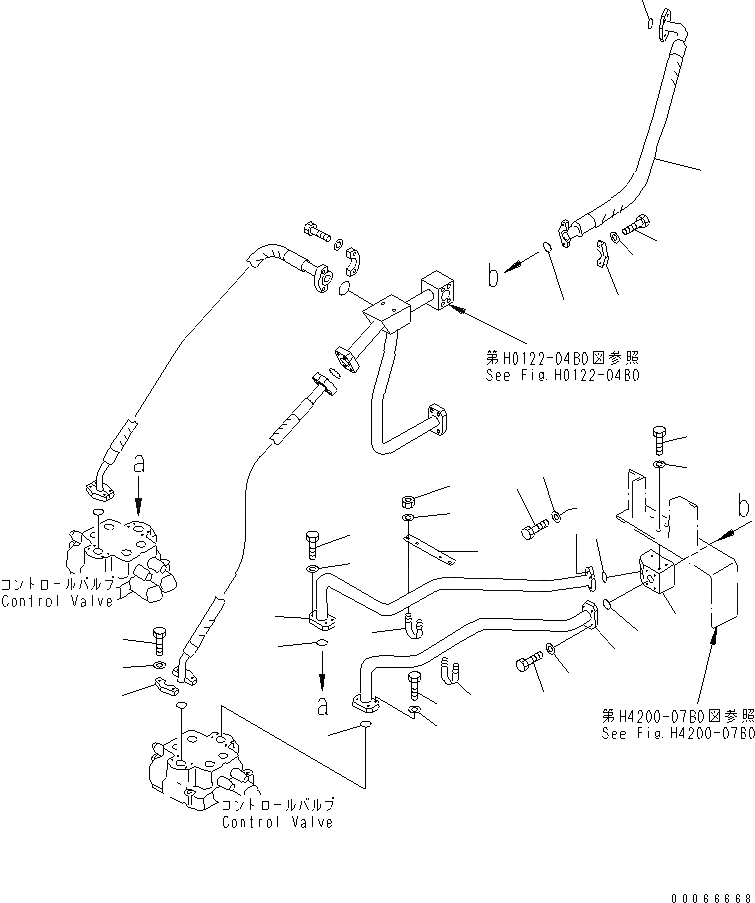 b

第H0122-04B0図参照
See Fig.H0122-04B0

a

b

コントロールバルブ
Control Valve

a

第H4200-07B0図参照
See Fig.H4200-07B0

コントロールバルブ
Control Valve

00066668