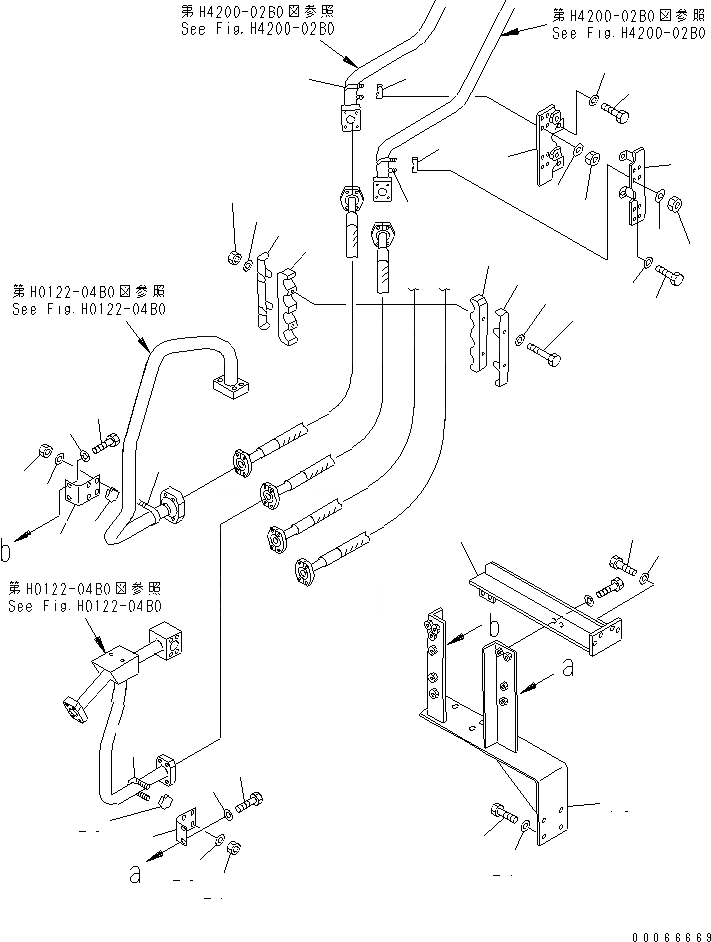 第H4200-02B0図参照
See Fig.H4200-02B0

第H4200-02B0図参照
See Fig.H4200-02B0

第H0122-04B0図参照
See Fig.H0122-04B0

b

第H0122-04B0図参照
See Fig.H0122-04B0

b

a

a

00066669