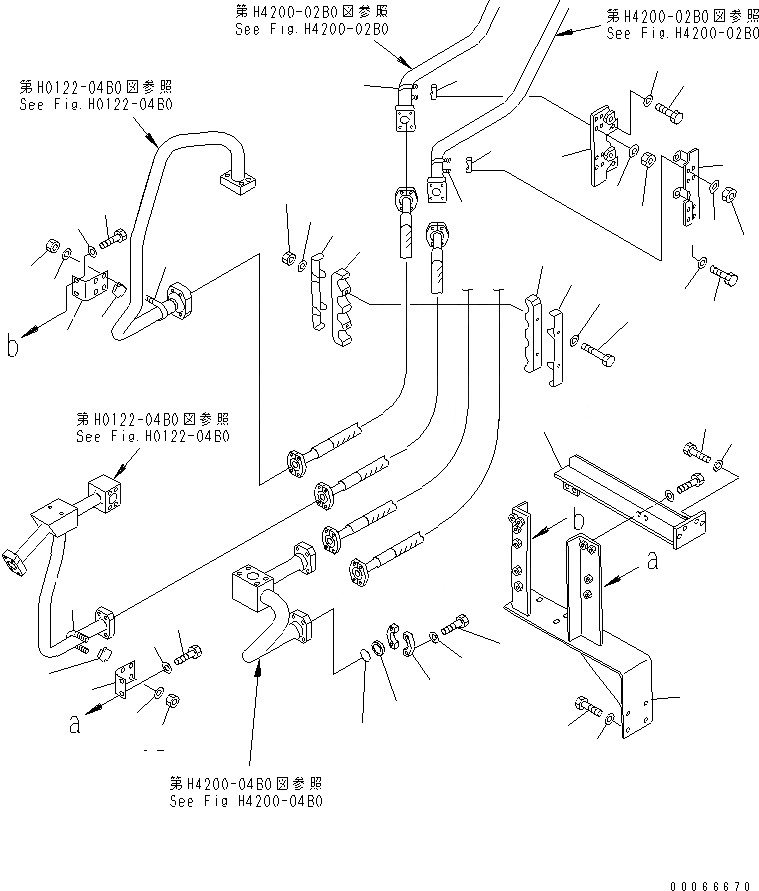 第H4200-02B0図参照
See Fig.H4200-02B0

第H4200-02B0図参照
See Fig.H4200-02B0

第H0122-04B0図参照
See Fig.H0122-04B0

b

第H0122-04B0図参照
See Fig.H0122-04B0

b

a

a

第H4200-04B0図参照
See Fig H4200-04B0

00066670