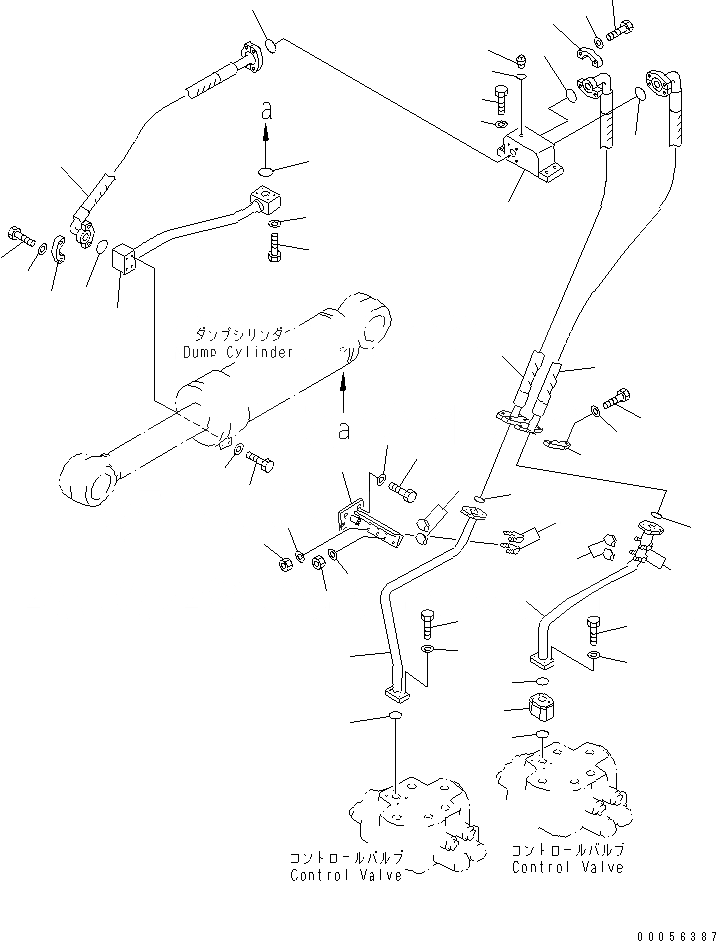 a

ダンプシリンダ
Dump Cylinder

a

コントロールバルブ
Control Valve

コントロールバルブ
Control Valve

00056387