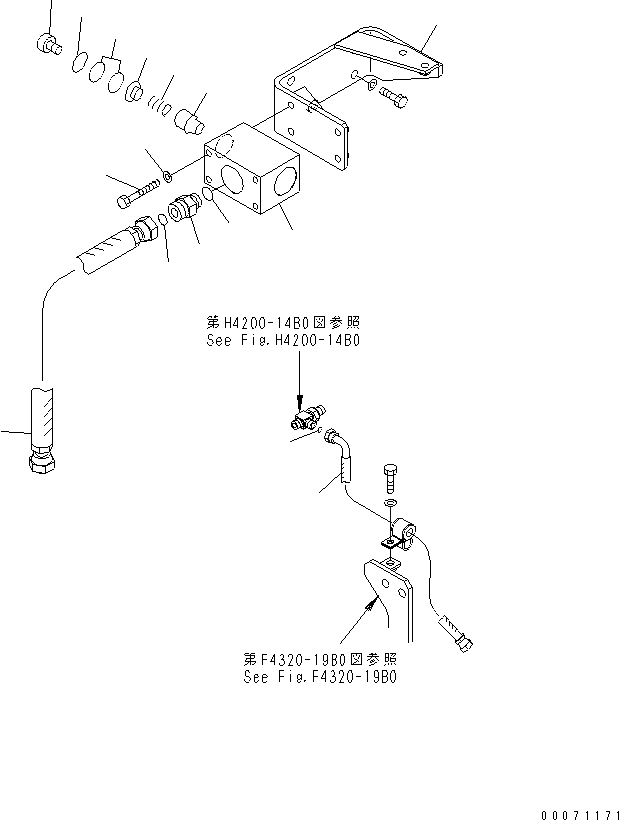 第H4200-14B0図参照
See Fig.H4200-14B0

第F4320-19B0図参照
See Fig.F4320-19B0

00071171