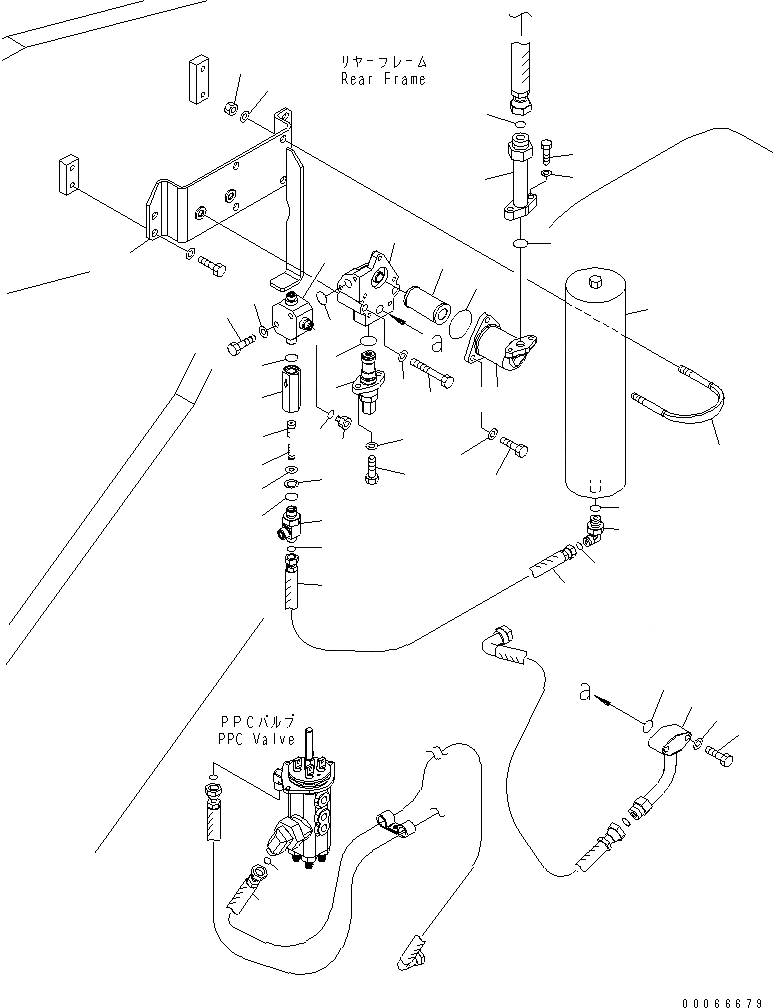 リヤーフレーム
Rear Frame

a

a

PPCバルブ
PPC Valve

00066679