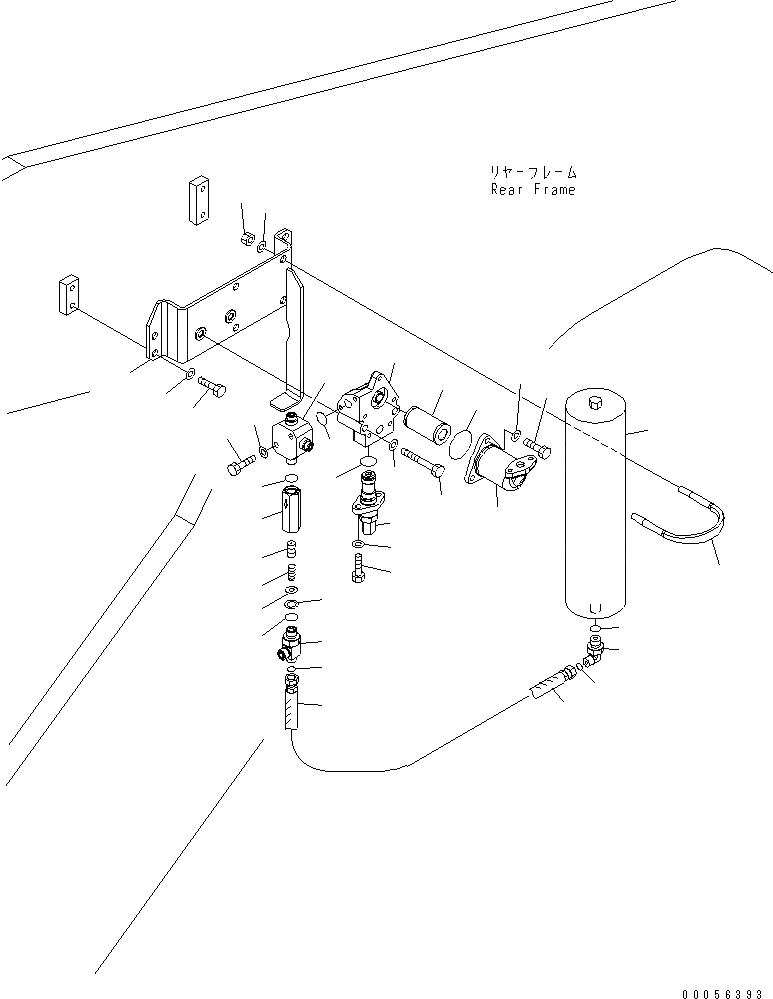 リヤーフレーム
Rear Frame

00056393