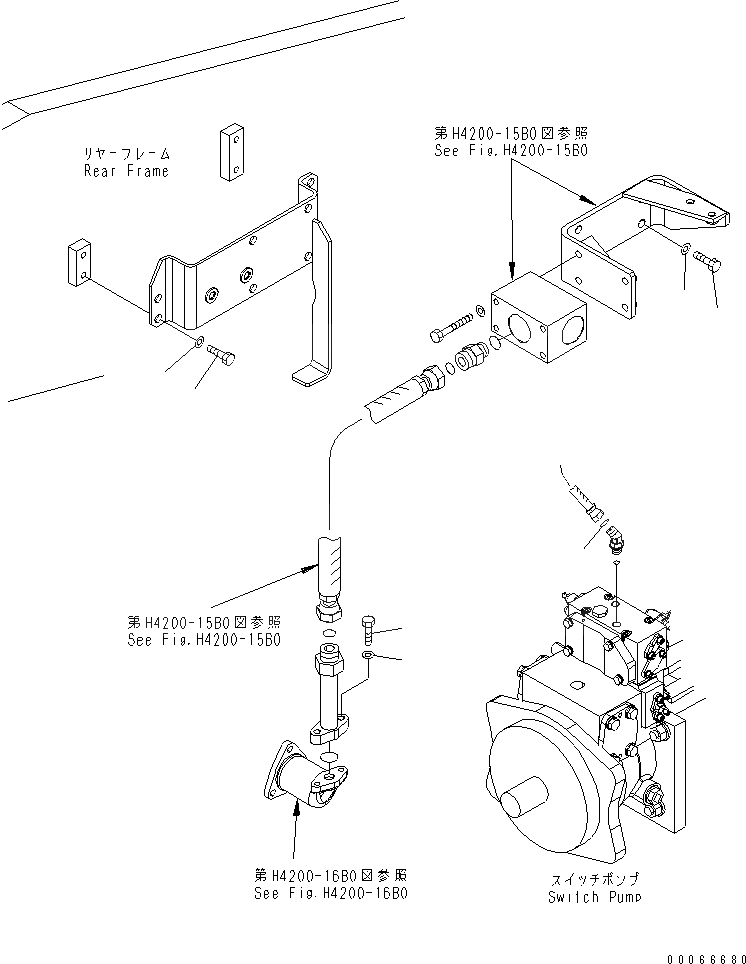 リヤーフレーム
Rear Frame

第H4200-15B0図参照
See Fig.H4200-15B0

第H4200-15B0図参照
See Fig.H4200-15B0

第H4200-16B0図参照
See Fig.H4200-16B0

スイッチポンプ
Switch Pump

00066680