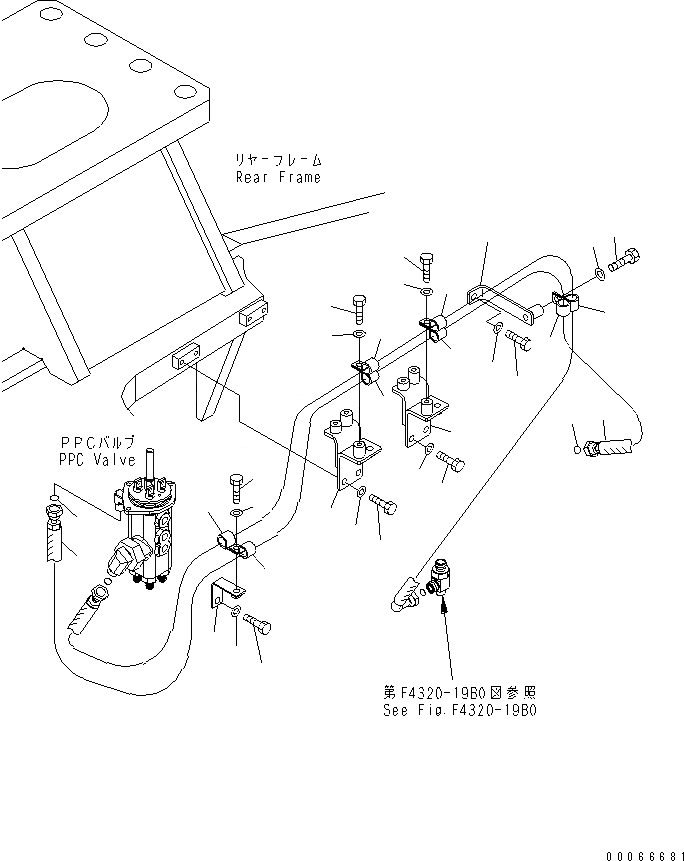 リヤーフレーム
Rear Frame

PPCバルブ
PPC Valve

第F4320-19B0図参照
See Fig.F4320-19B0

00066681