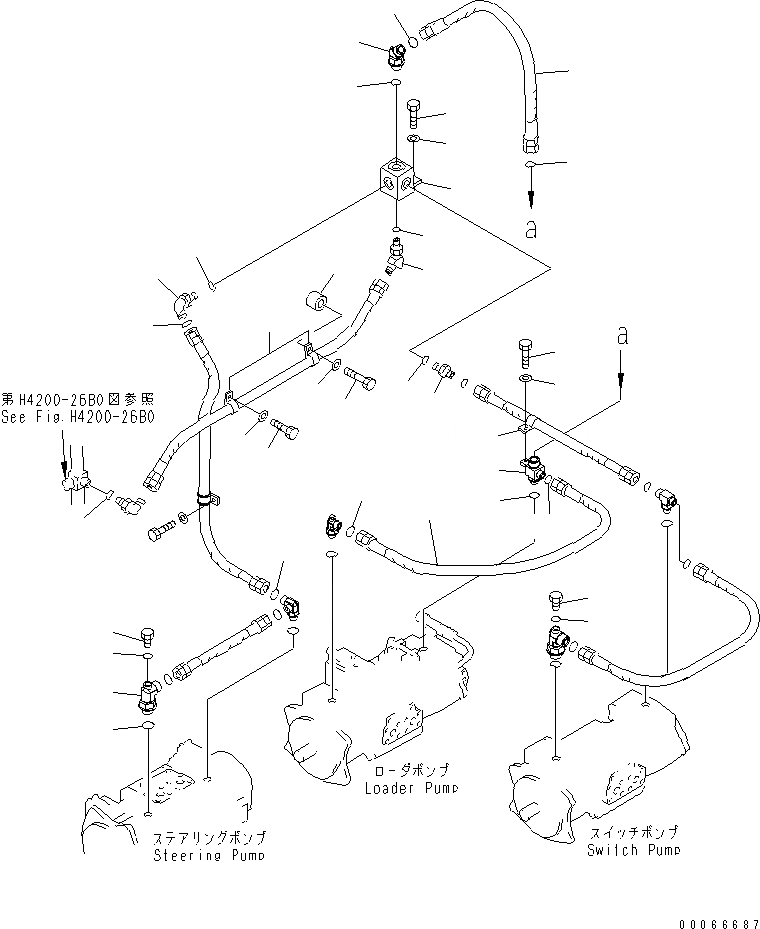 a

a

第H4200-26B0図参照
See Fig.H4200-26B0

ローダポンプ
Loader Pump

ステアリングポンプ
Steering Pump

スイッチポンプ
Switch Pump

00066687