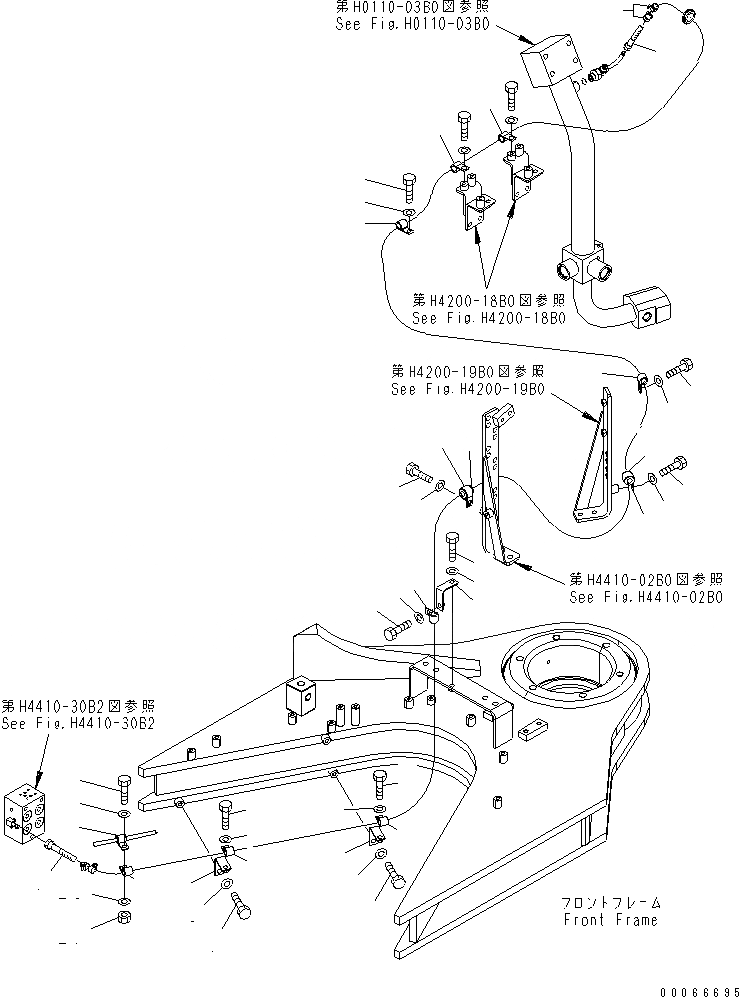 第H0110-03B0図参照
See Fig.H0110-03B0

第H4200-18B0図参照
See Fig.H4200-18B0

第H4200-19B0図参照
See Fig.H4200-19B0

第H4410-02B0図参照
See Fig.H4410-02B0

第H4410-30B2図参照
See Fig.H4410-30B2

フロントフレーム
Front Frame

00066695