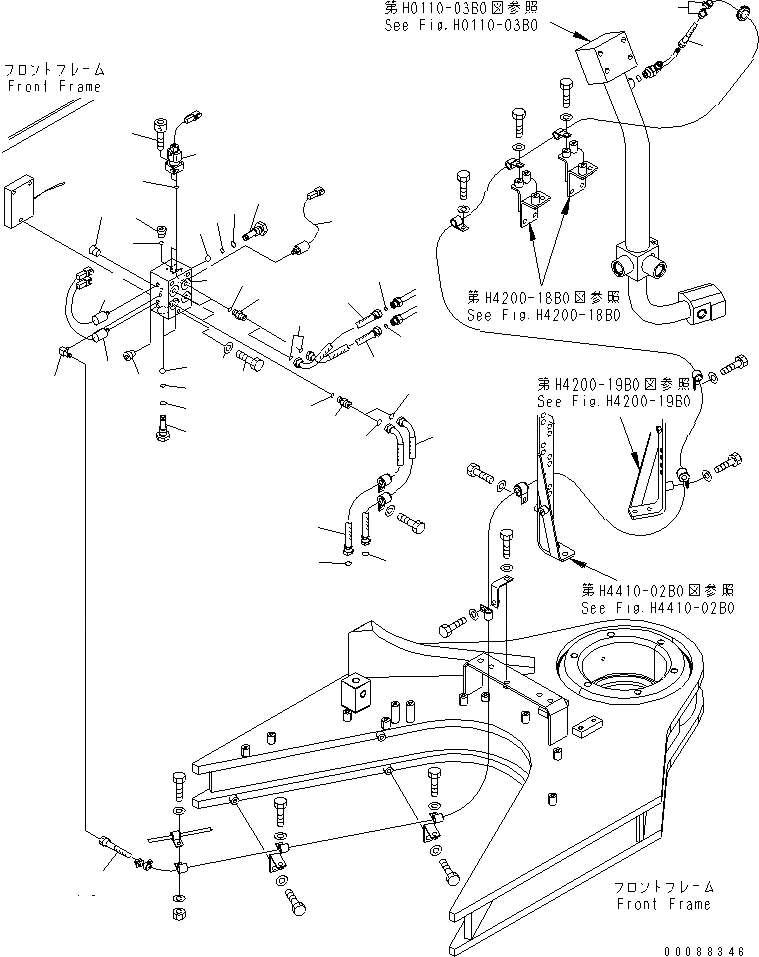 第H0110-03B0図参照
See Fig.H0110-03B0

フロントフレーム
Front Frame

第H4200-18B0図参照
See Fig.H4200-18B0

第H4200-19B0図参照
See Fig.H4200-19B0

第H4410-02B0図参照
See Fig.H4410-02B0

フロントフレーム
Front Frame

00088346