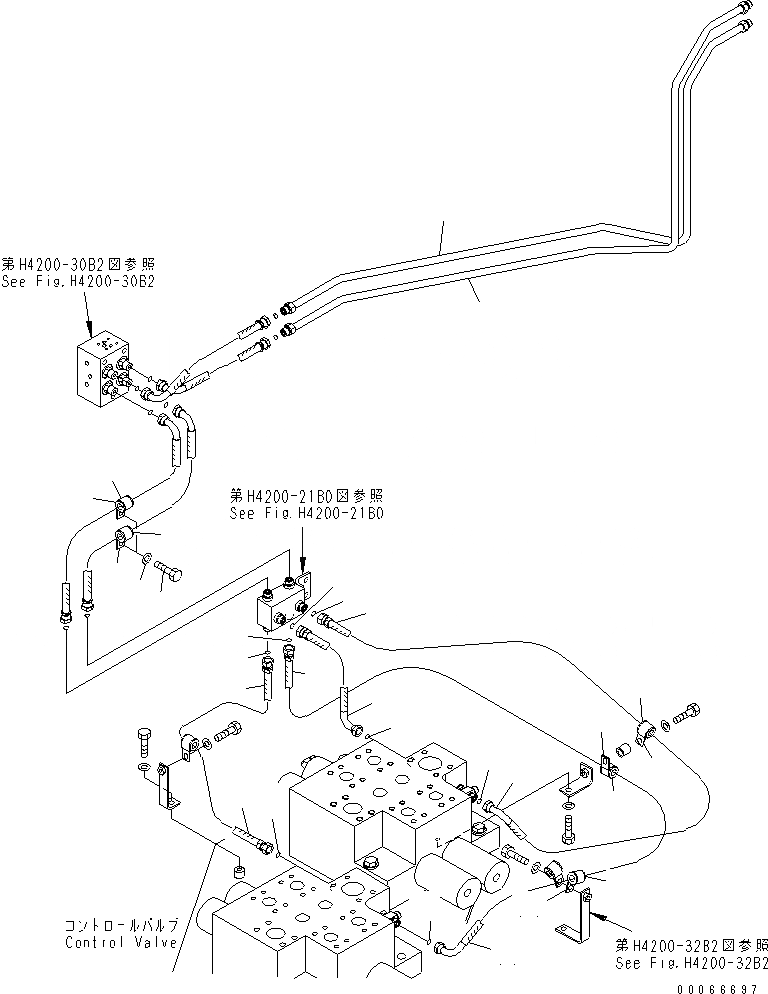 第H4200-30B2図参照
See Fig.H4200-30B2

第H4200-21B0図参照
See Fig.H4200-21B0

コントロールバルブ
Control Valve

第H4200-32B2図参照
See Fig.H4200-32B2

00066697